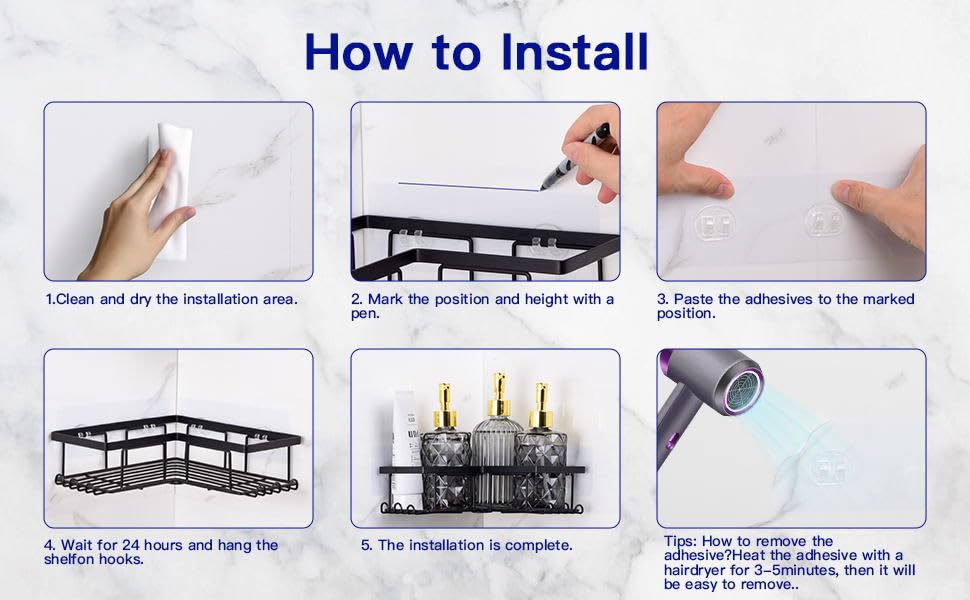 How to Install

1.Clean and dry the installation area.

2. Mark the position and height with a pen.

3. Paste the adhesives to the marked position.

4. Wait for 24 hours and hang the shelfon hooks.

5. The installation is complete.

Tips: How to remove the adhesive?Heat the adhesive with a hairdryer for 3-5minutes, then it will be easy to remove..