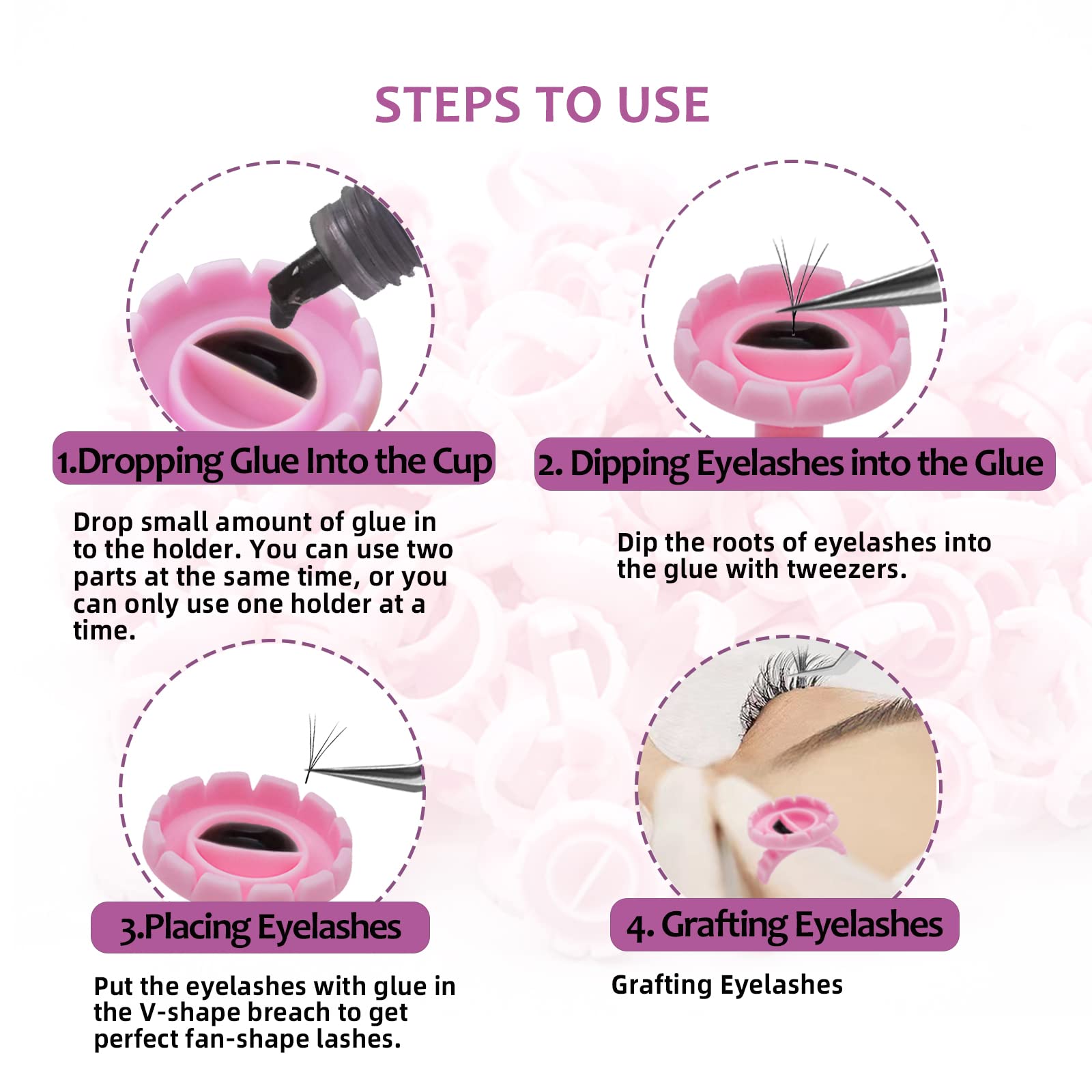 STEPS TO USE

1.Dropping Glue Into the Cup

Drop small amount of glue in to the holder. You can use two parts at the same time, or you can only use one holder at a time.

2. Dipping Eyelashes into the Glue

Dip the roots of eyelashes into the glue with tweezers.

3.Placing Eyelashes

Put the eyelashes with glue in the V-shape breach to get perfect fan-shape lashes.

4. Grafting Eyelashes

Grafting Eyelashes