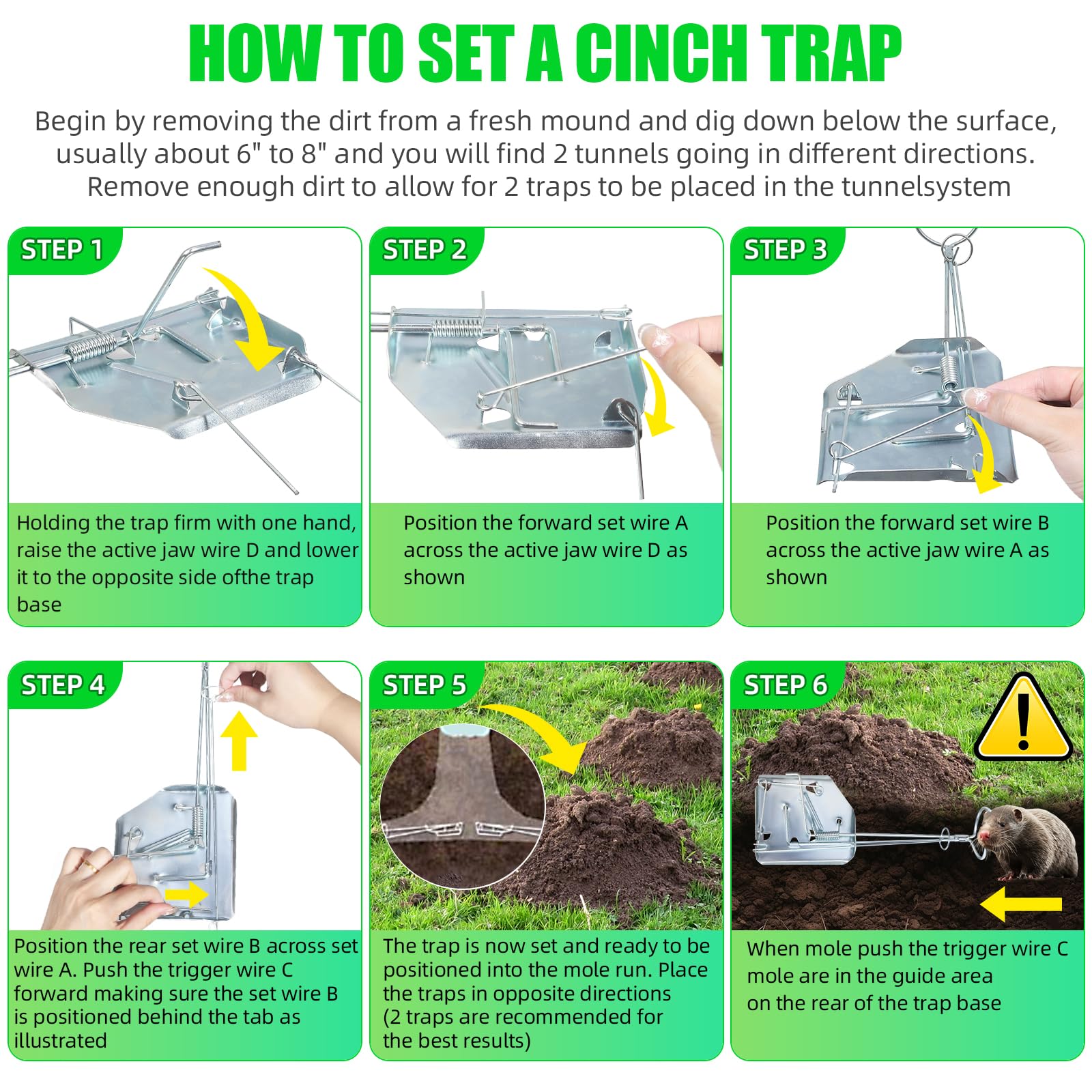 HOW TO SET A CINCH TRAP

Begin by removing the dirt from a fresh mound and dig down below the surface, usually about 6" to 8" and you will find 2 tunnels going in different directions. Remove enough dirt to allow for 2 traps to be placed in the tunnelsystem

STEP 1

Holding the trap firm with one hand, raise the active jaw wire D and lower it to the opposite side ofthe trap base

STEP 2

Position the forward set wire A across the active jaw wire D as shown

STEP 3

Position the forward set wire B across the active jaw wire A as shown

STEP 4

Position the rear set wire B across set wire A. Push the trigger wire C forward making sure the set wire B is positioned behind the tab as illustrated

STEP 5

The trap is now set and ready to be positioned into the mole run. Place the traps in opposite directions (2 traps are recommended for the best results)

STEP 6

When mole push the trigger wire C mole are in the guide area on the rear of the trap base