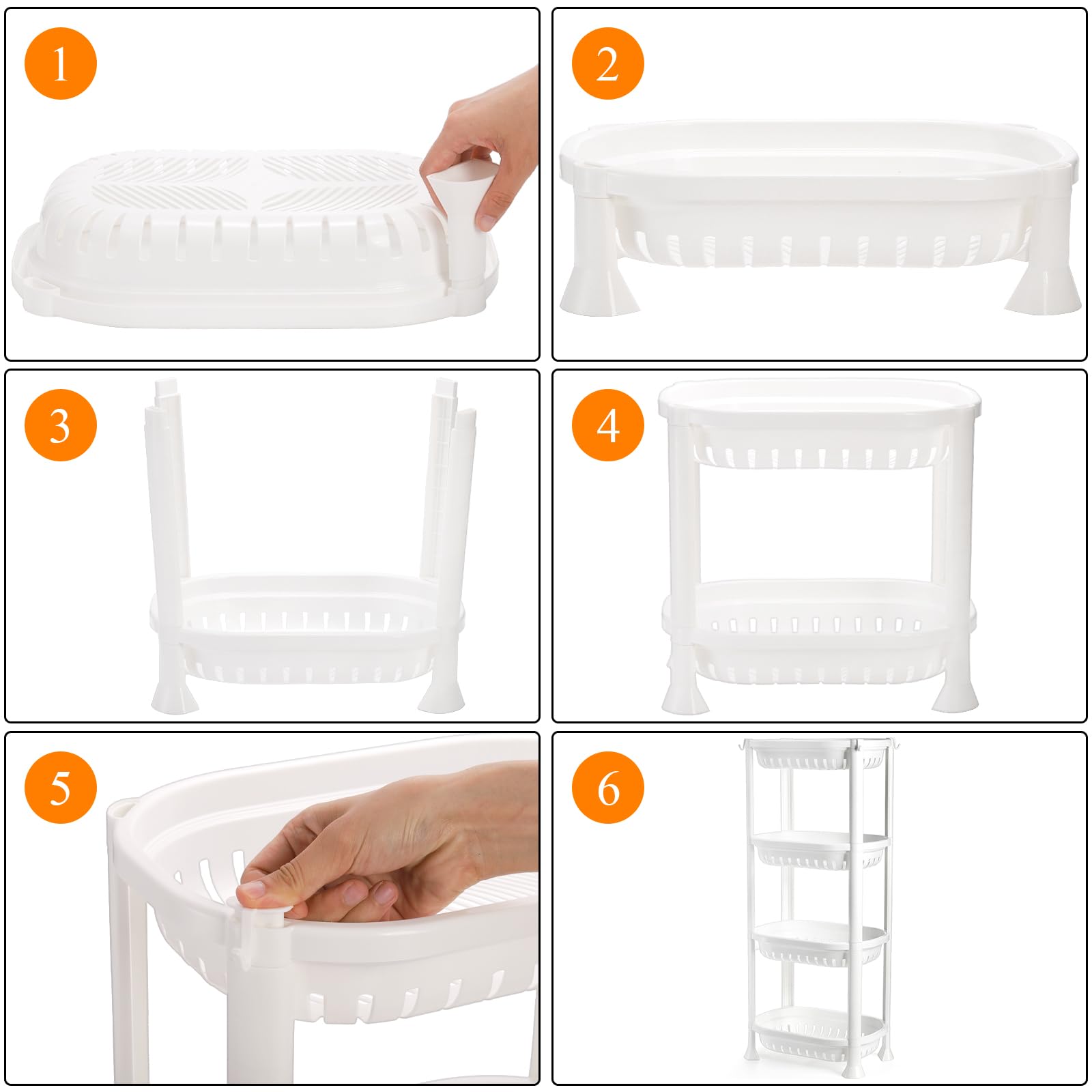 1

2

3

4

5

6