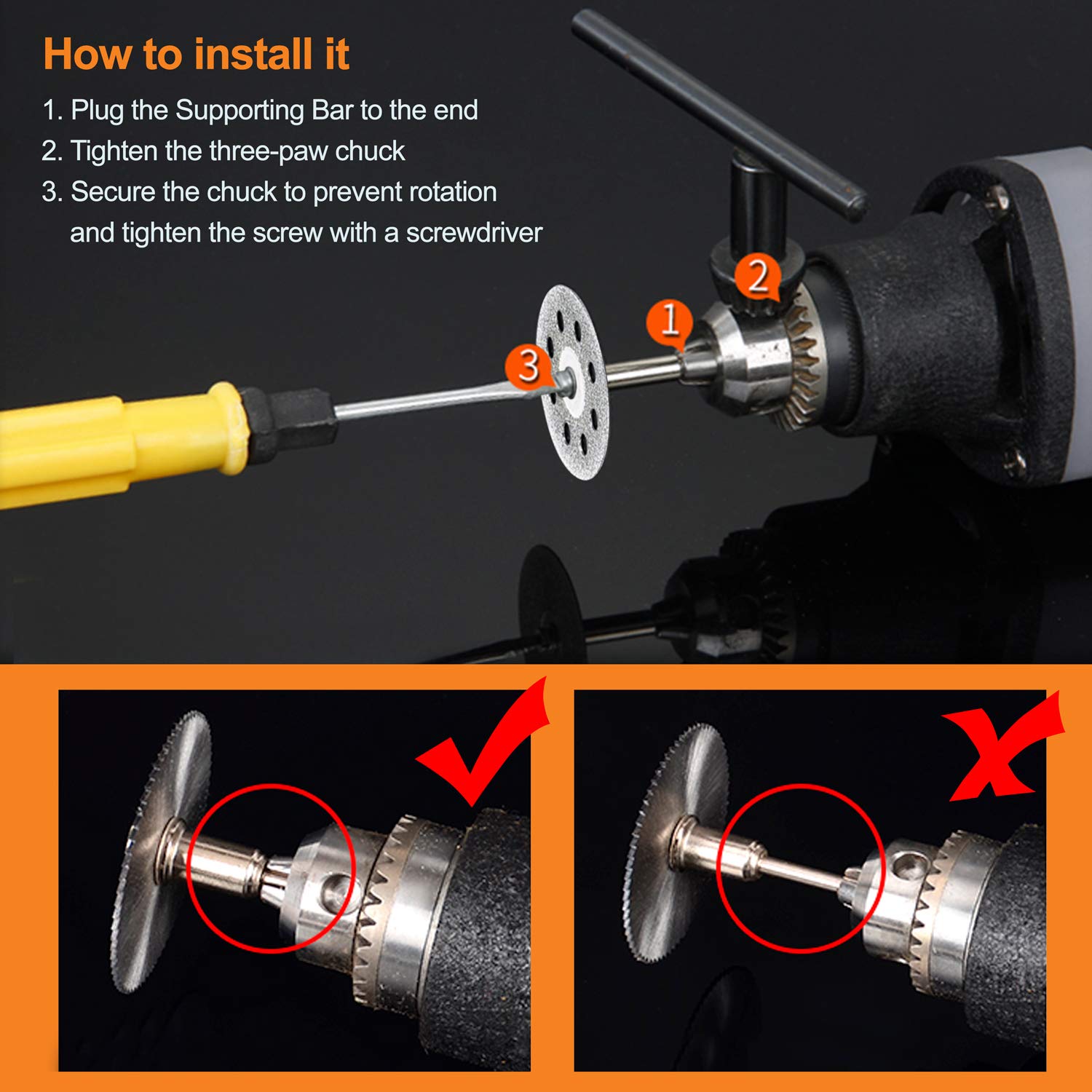 How to install it

1. Plug the Supporting Bar to the end
2. Tighten the three-paw chuck
3. Secure the chuck to prevent rotation and tighten the screw with a screwdriver

2

1

3