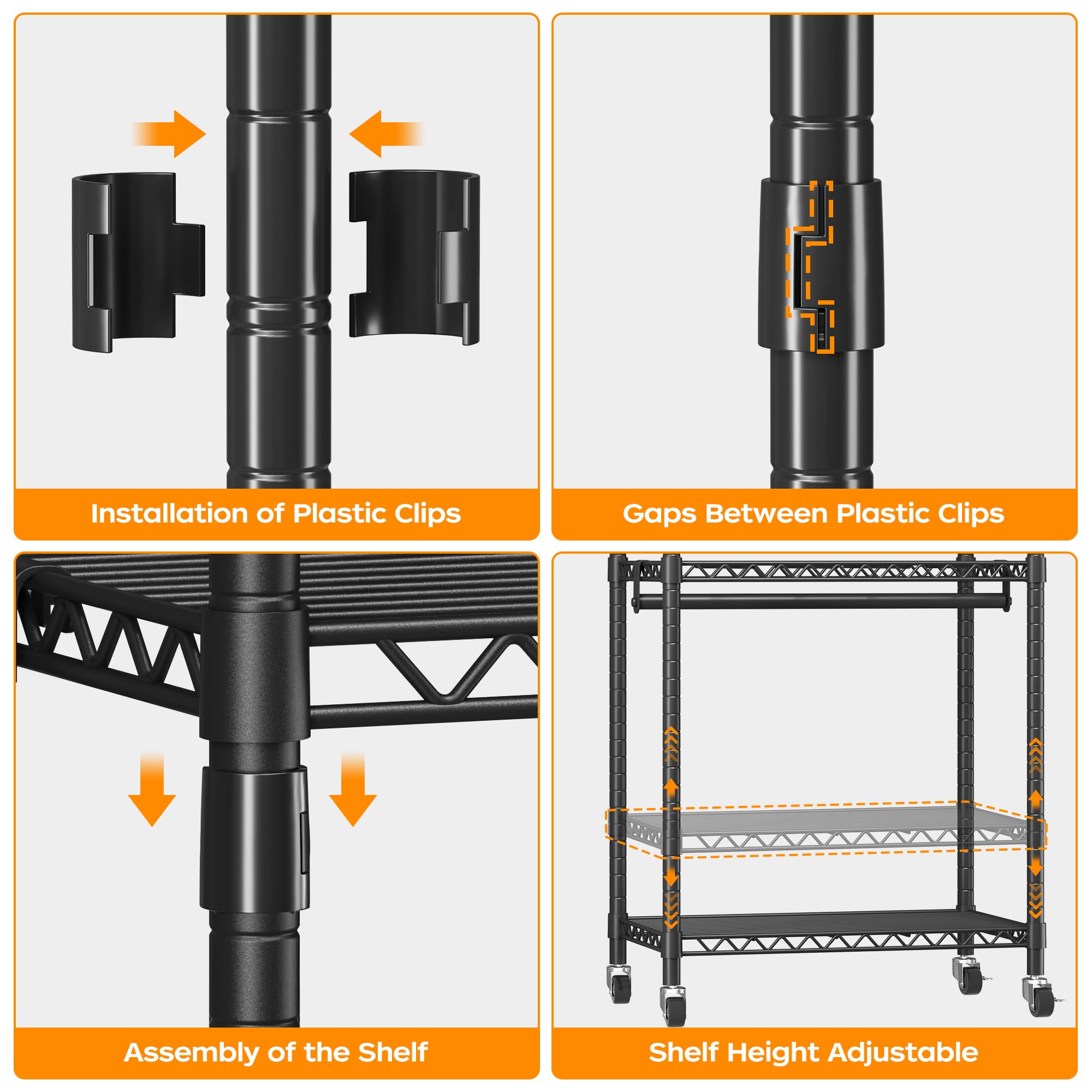 Installation of Plastic Clips

Gaps Between Plastic Clips

Assembly of the Shelf

Shelf Height Adjustable