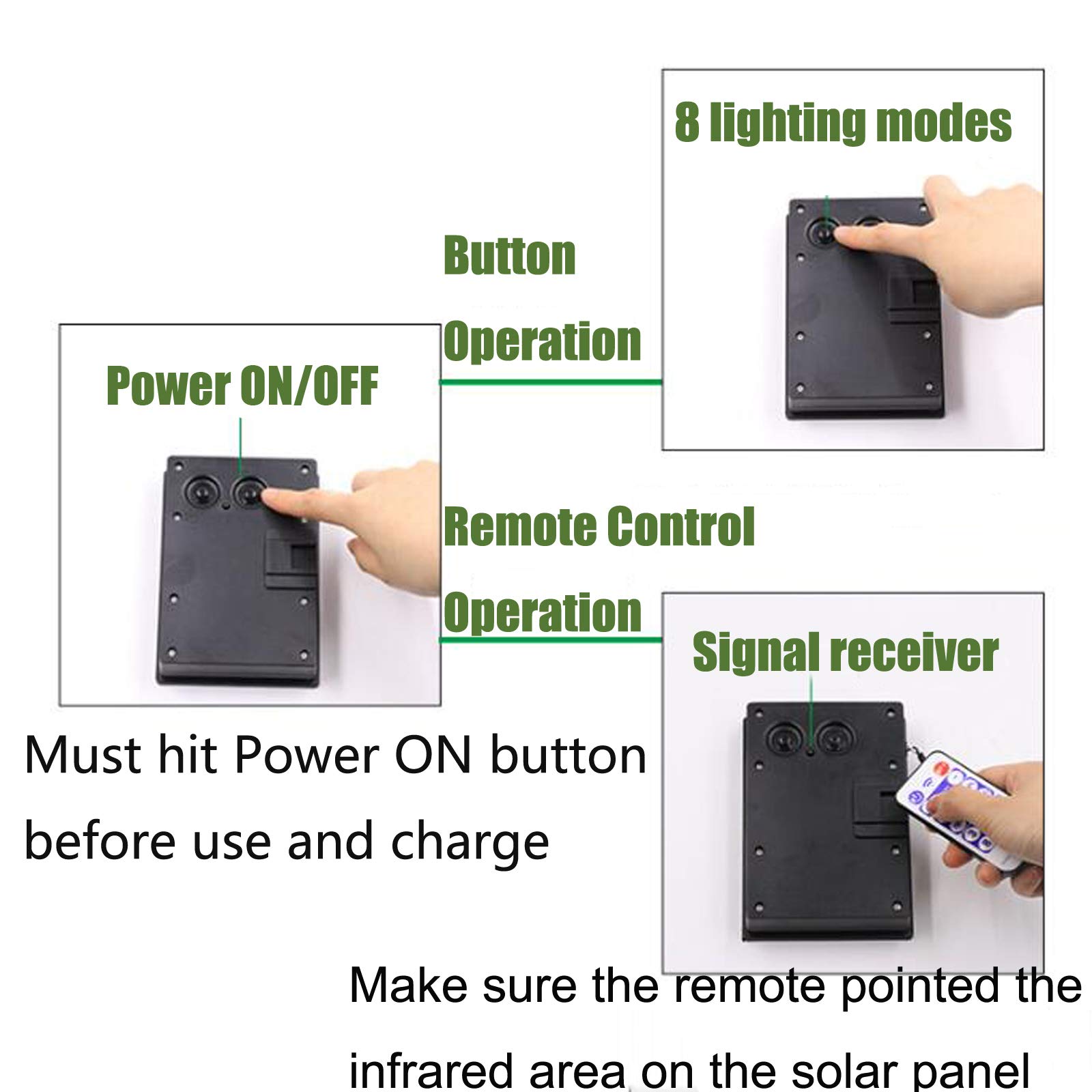 8 lighting modes

Button

Operation

Power ON/OFF

Remote Control

Operation

Signal receiver

Must hit Power ON button before use and charge

Make sure the remote pointed the infrared area on the solar panel