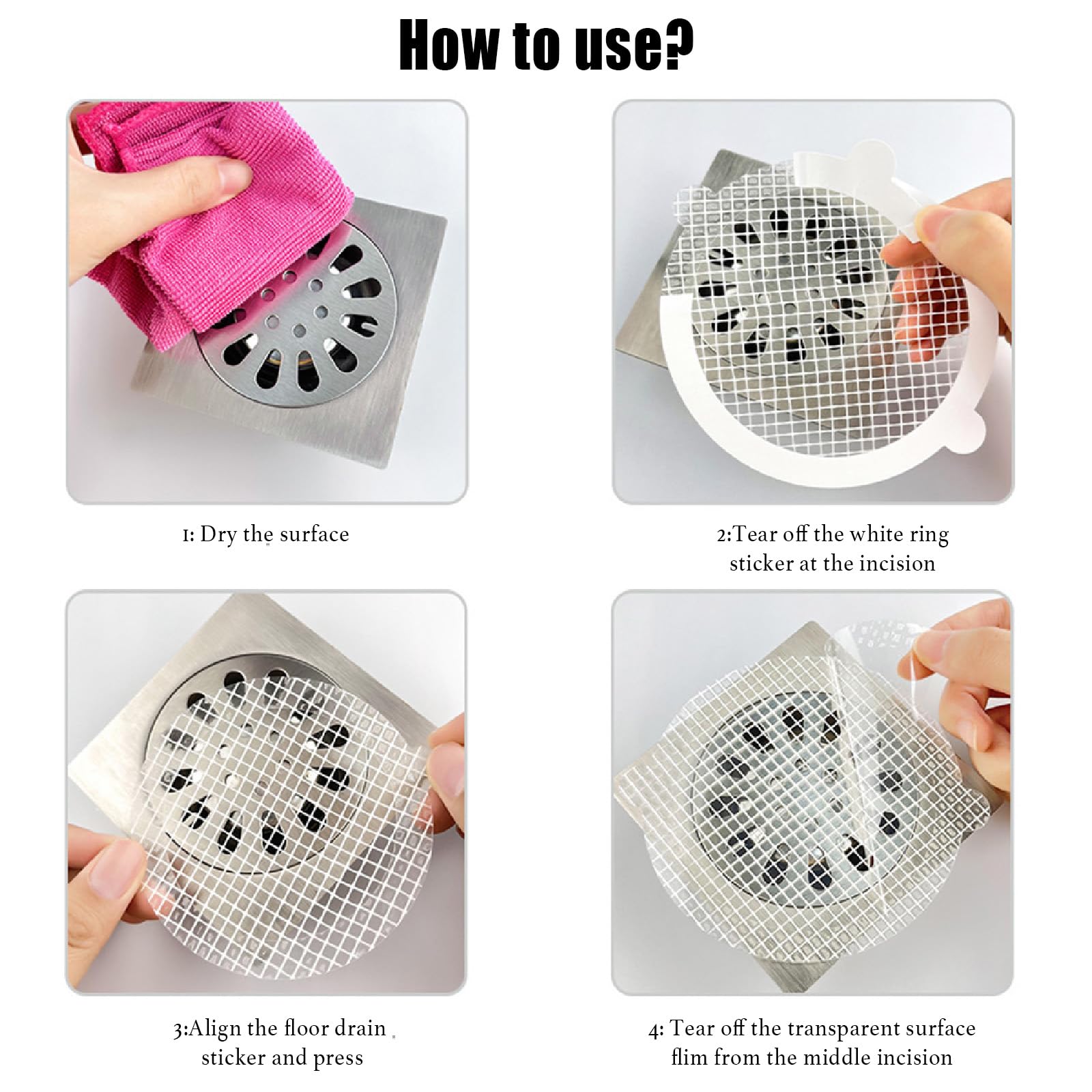 How to use?

1: Dry the surface

2:Tear off the white ring sticker at the incision

3:Align the floor drain sticker and press

4: Tear off the transparent surface flim from the middle incision