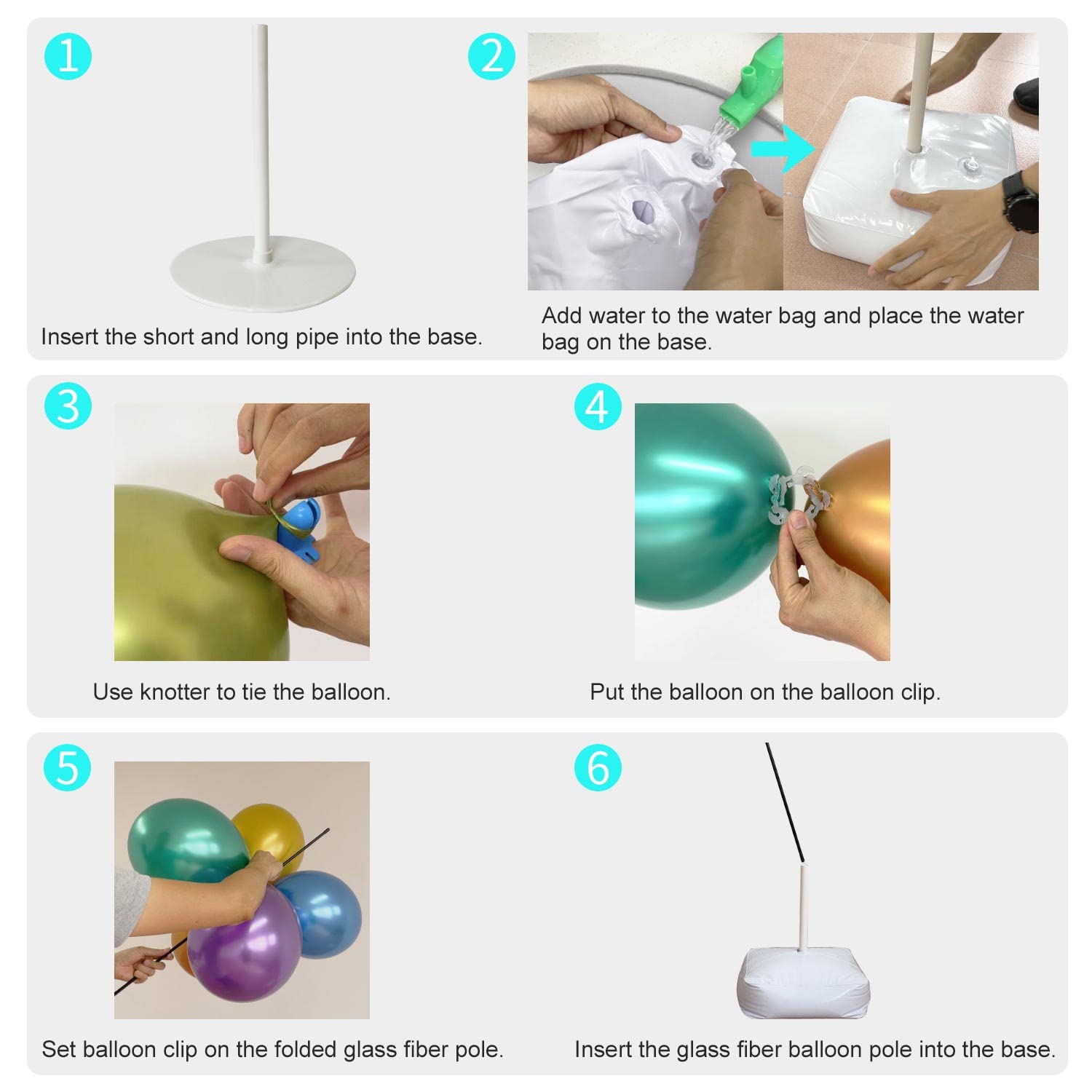 1

Insert the short and long pipe into the base.

2

Add water to the water bag and place the water bag on the base.

3

Use knotter to tie the balloon.

4

Put the balloon on the balloon clip.

5

Set balloon clip on the folded glass fiber pole.

6

Insert the glass fiber balloon pole into the base.