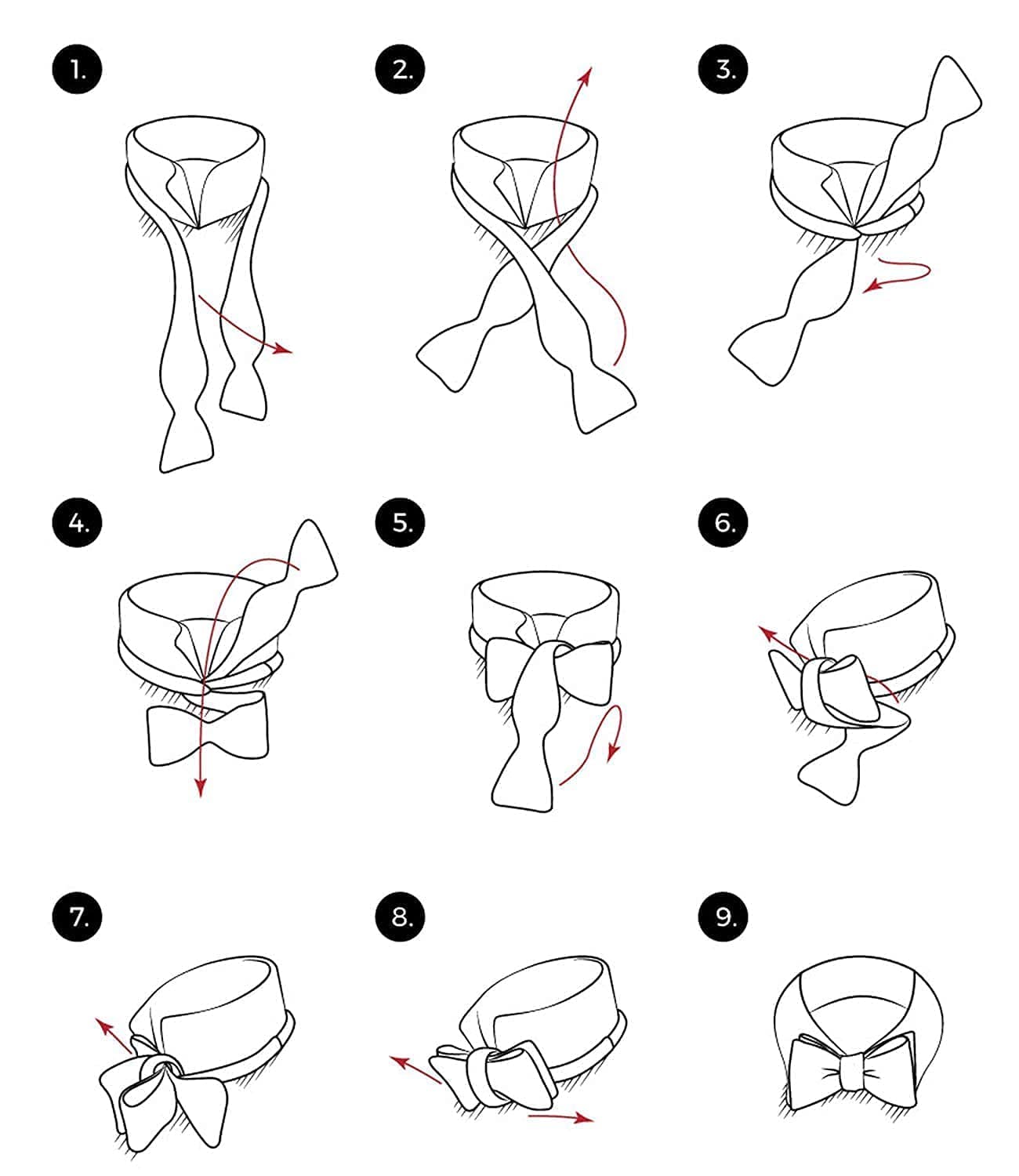 1.

2.

3.

4.

5.

6.

7.

8.

9.