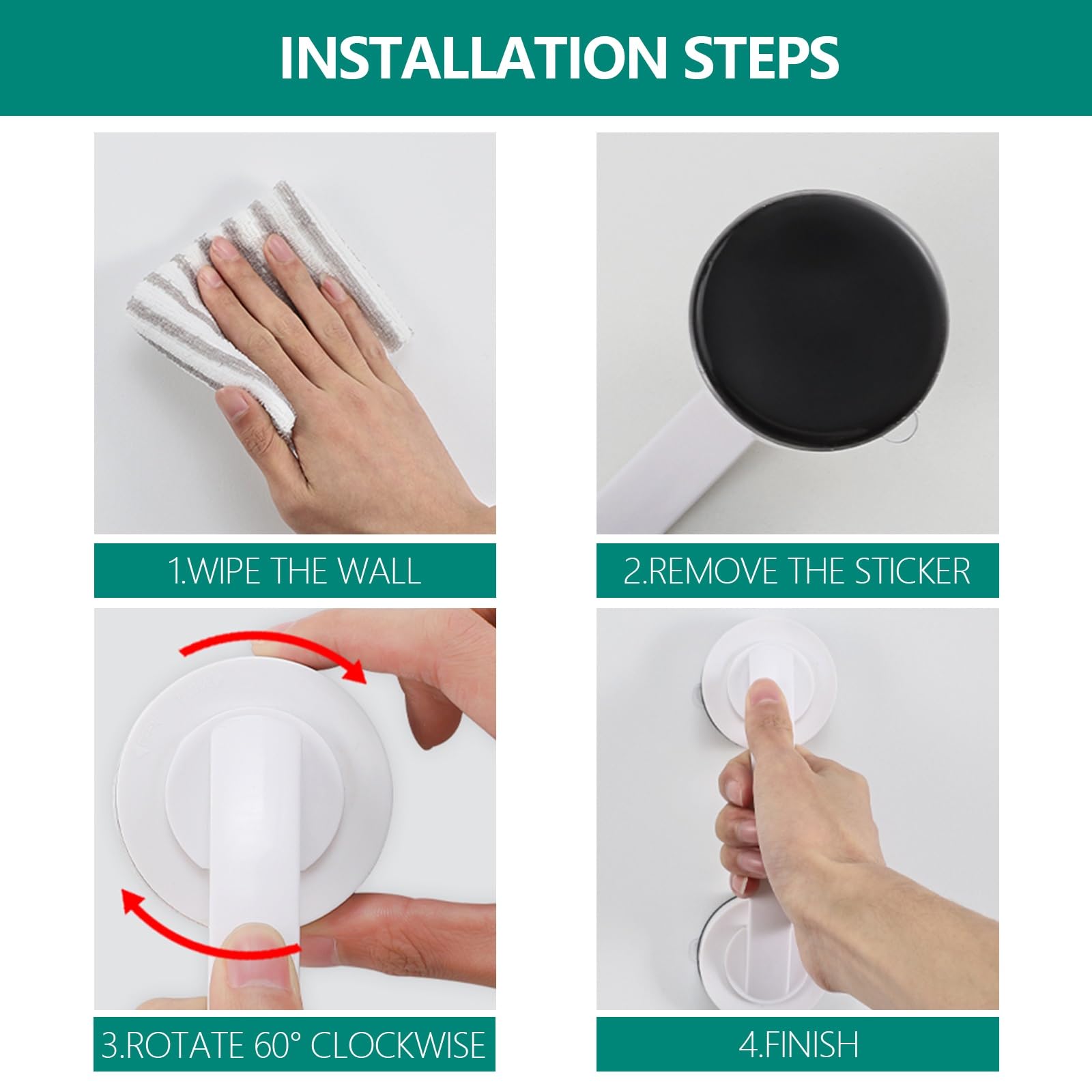 INSTALLATION STEPS

1.WIPE THE WALL

2.REMOVE THE STICKER

3.ROTATE 60° CLOCKWISE

4.FINISH