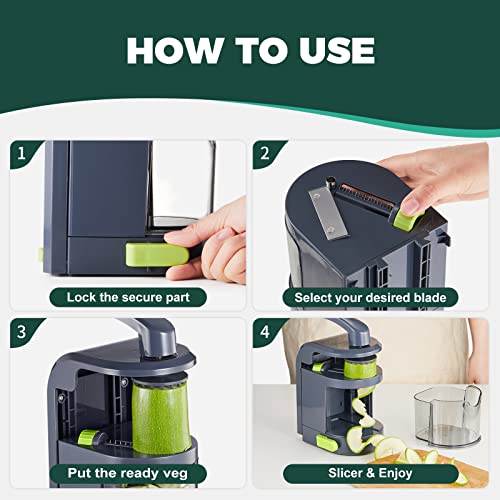 HOW TO USE

1
Lock the secure part

2
Select your desired blade

3
Put the ready veg

4
Slicer & Enjoy