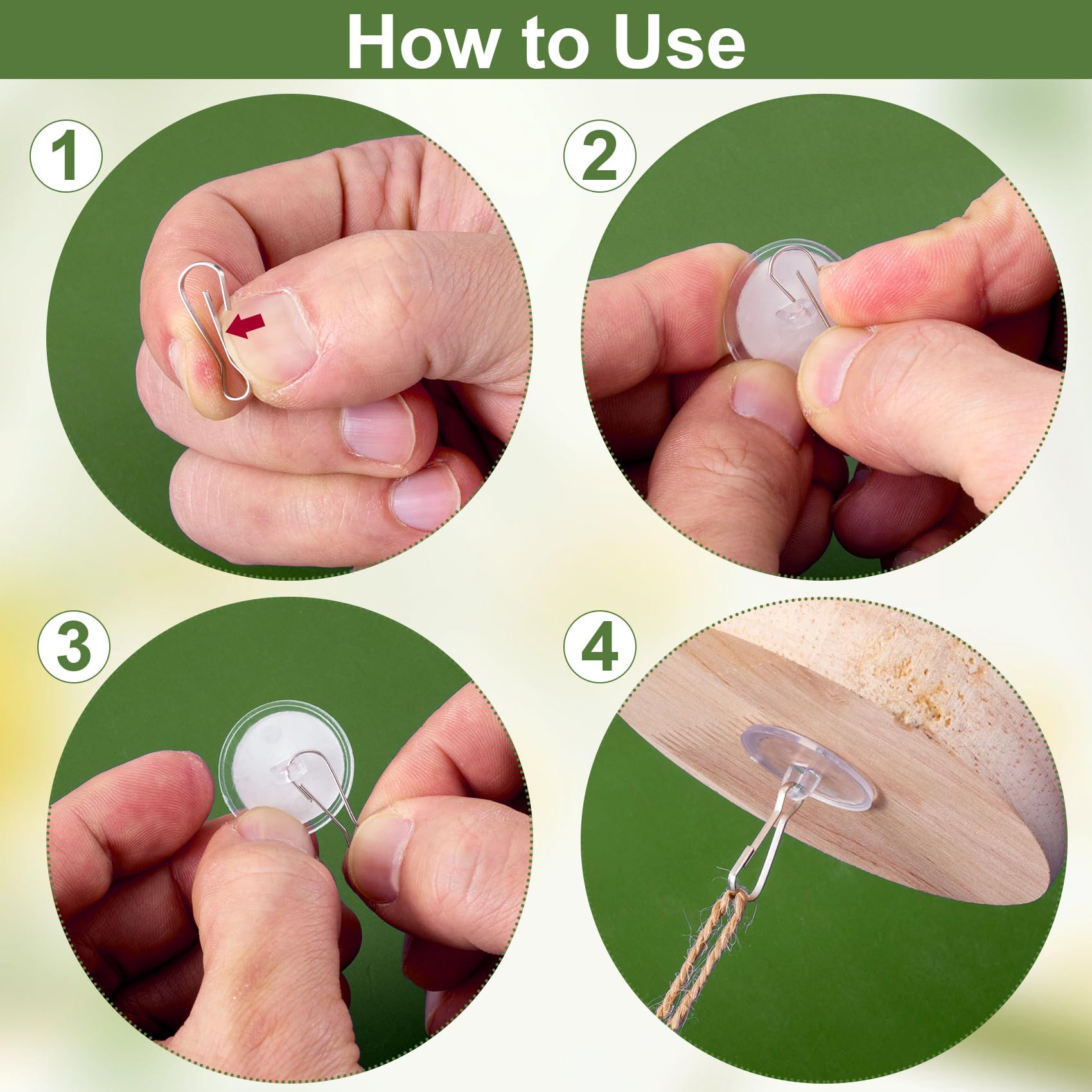 How to Use

1

2

3

4