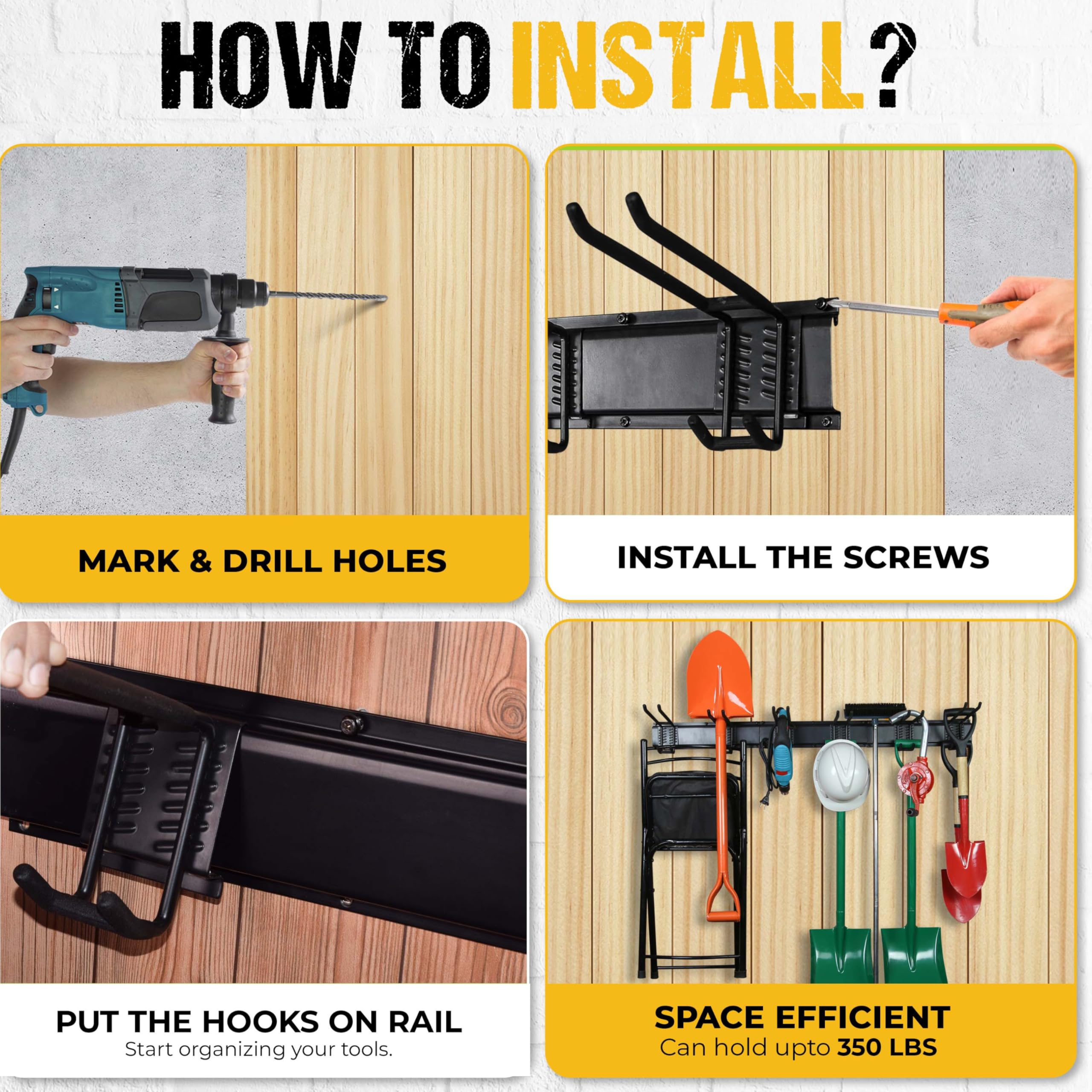 HOW TO INSTALL?

MARK & DRILL HOLES

INSTALL THE SCREWS

PUT THE HOOKS ON RAIL
Start organizing your tools.

SPACE EFFICIENT
Can hold upto 350 LBS