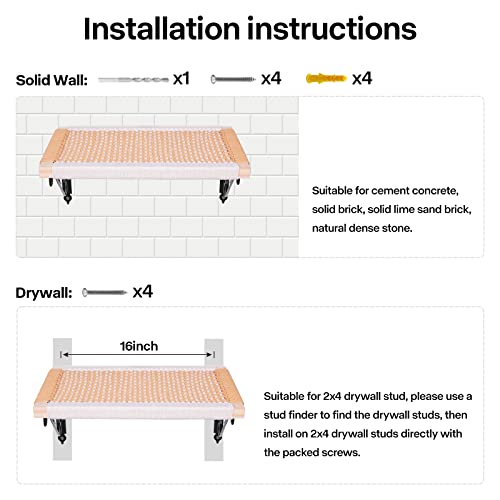 Installation instructions

Solid Wall: x1 x4 x4

Suitable for cement concrete, solid brick, solid lime sand brick, natural dense stone.

Drywall: x4

16inch

Suitable for 2x4 drywall stud, please use a stud finder to find the drywall studs, then install on 2x4 drywall studs directly with the packed screws.