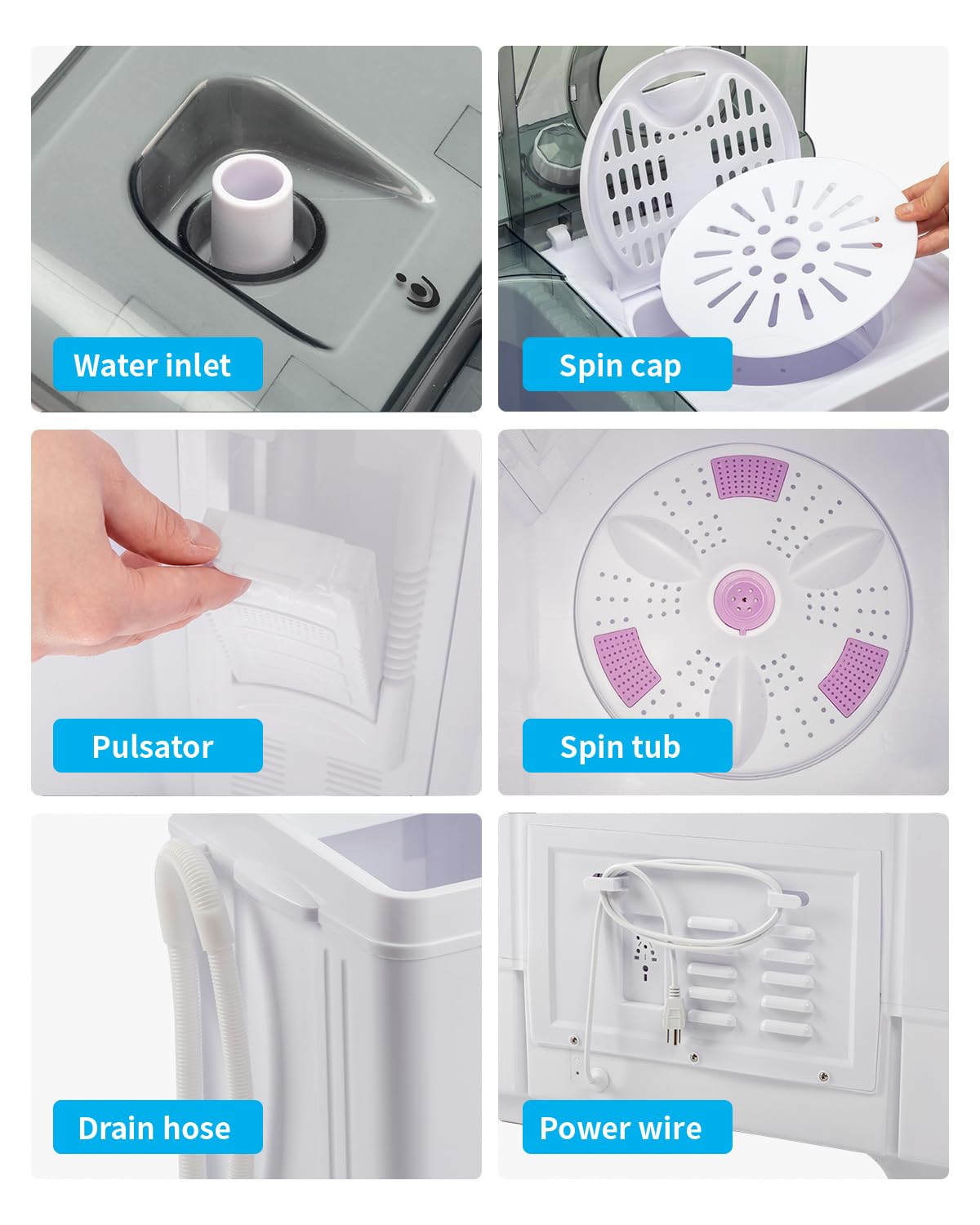 Water inlet

Spin cap

Pulsator

Spin tub

Drain hose

Power wire