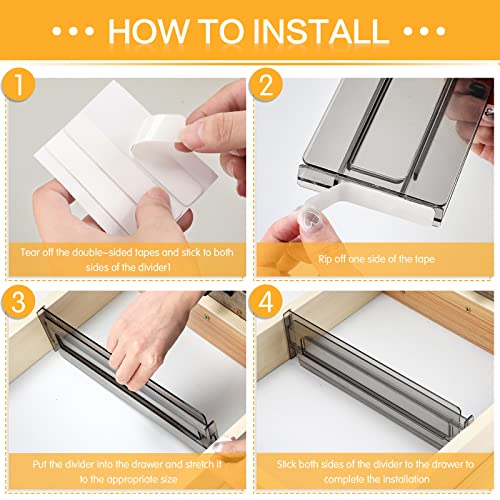 ••• HOW TO INSTALL •••

1

Tear off the double-sided tapes and stick to both sides of the divider1

2

Rip off one side of the tape

3

Put the divider into the drawer and stretch it to the appropriate size

4

Stick both sides of the divider to the drawer to complete the installation