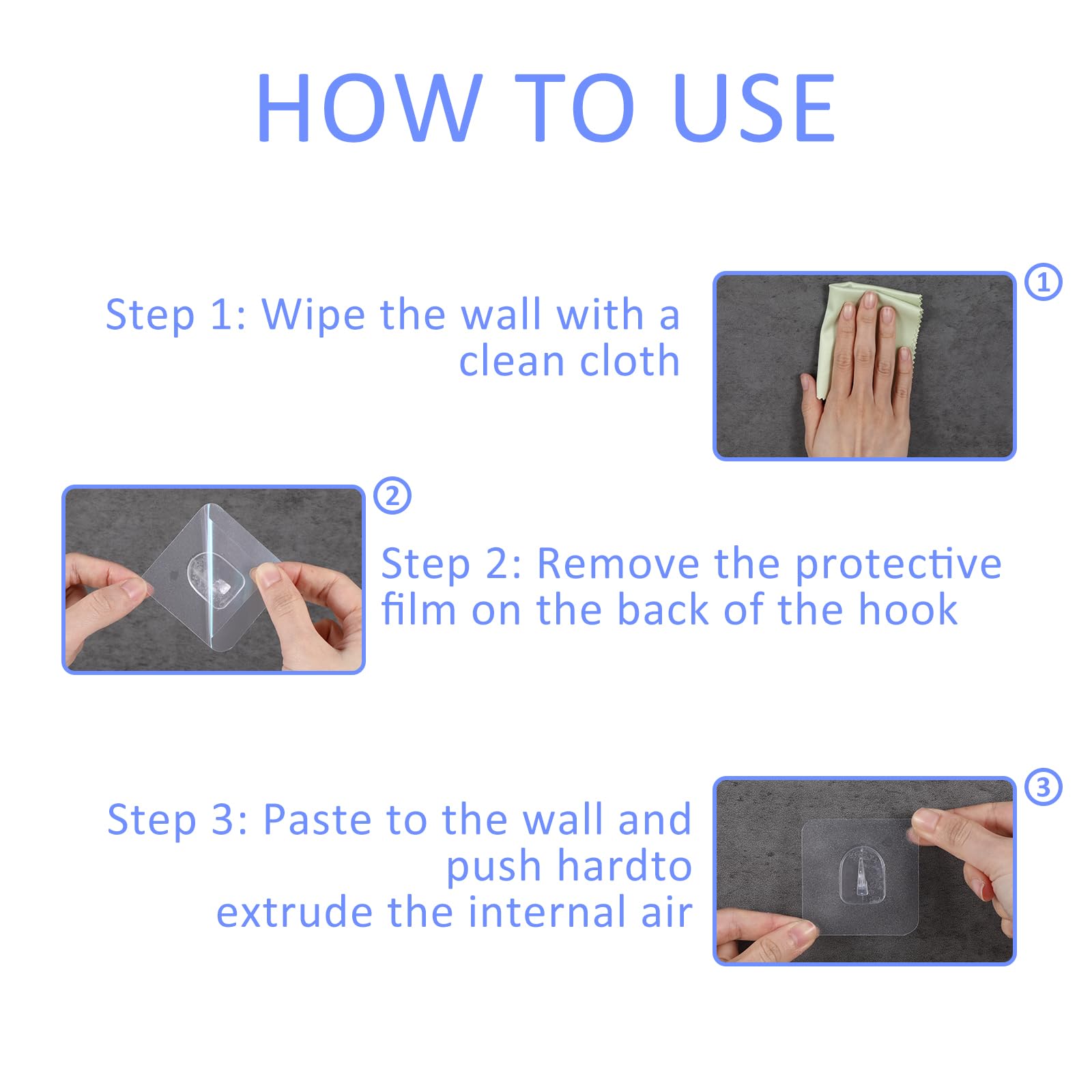 HOW TO USE

Step 1: Wipe the wall with a clean cloth

①

②

Step 2: Remove the protective film on the back of the hook

Step 3: Paste to the wall and push hardto extrude the internal air

③