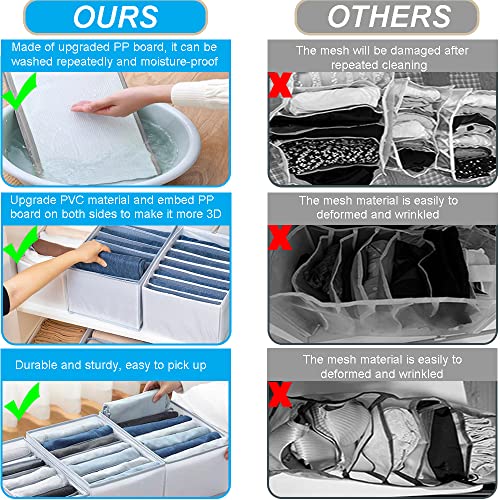 OURS

Made of upgraded PP board, it can be washed repeatedly and moisture-proof

Upgrade PVC material and embed PP board on both sides to make it more 3D

Durable and sturdy, easy to pick up

OTHERS

The mesh will be damaged after repeated cleaning

The mesh material is easily to deformed and wrinkled

The mesh material is easily to deformed and wrinkled