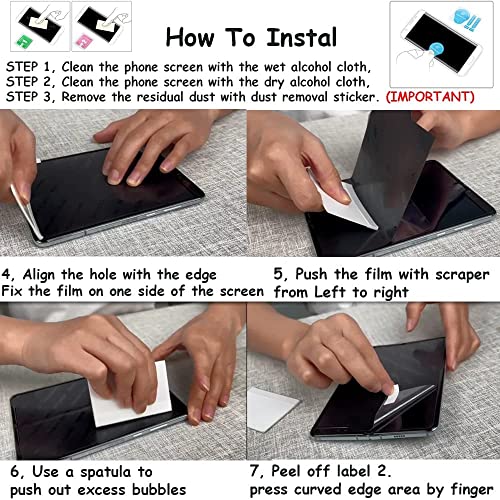 How To Instal

STEP 1, Clean the phone screen with the wet alcohol cloth,
STEP 2, Clean the phone screen with the dry alcohol cloth,
STEP 3, Remove the residual dust with dust removal sticker. (IMPORTANT)

4, Align the hole with the edge
Fix the film on one side of the screen

5, Push the film with scraper
from Left to right

6, Use a spatula to
push out excess bubbles

7, Peel off label 2.
press curved edge area by finger