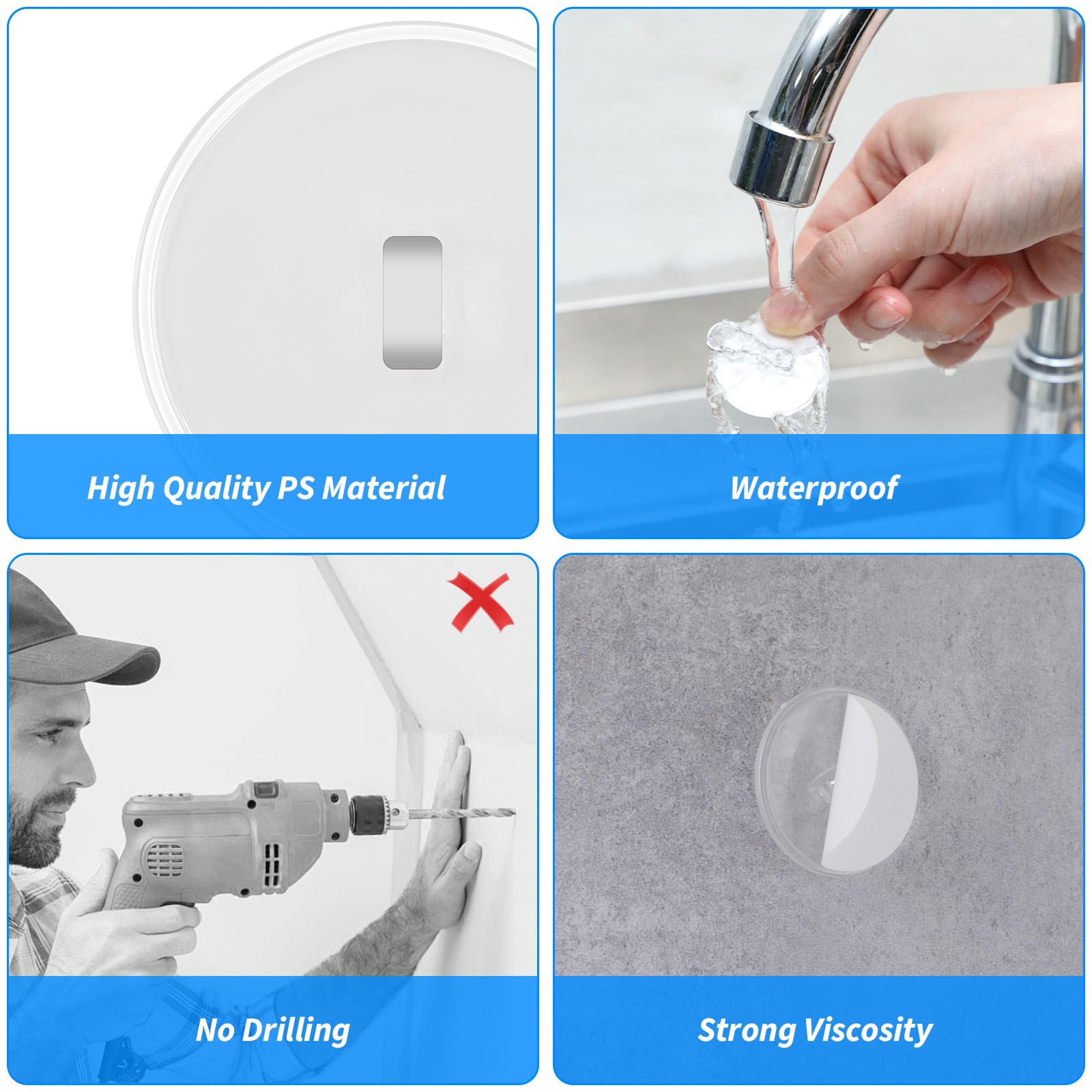 High Quality PS Material

Waterproof

No Drilling

Strong Viscosity