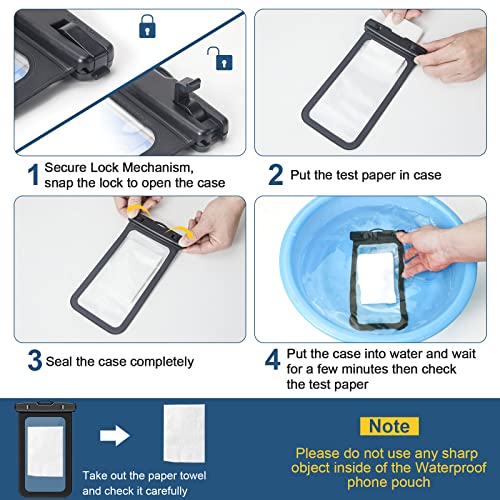 1 Secure Lock Mechanism, snap the lock to open the case

2 Put the test paper in case

3 Seal the case completely

4 Put the case into water and wait for a few minutes then check the test paper

Take out the paper towel and check it carefully

Note

Please do not use any sharp object inside of the Waterproof phone pouch