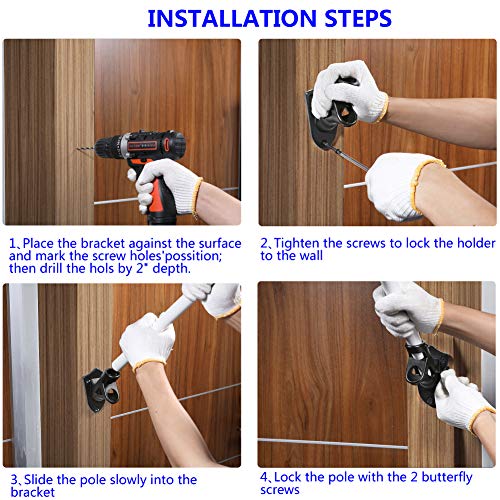 INSTALLATION STEPS

1、Place the bracket against the surface and mark the screw holes'possition; then drill the hols by 2" depth.

2、Tighten the screws to lock the holder to the wall

3、Slide the pole slowly into the bracket

4、Lock the pole with the 2 butterfly screws