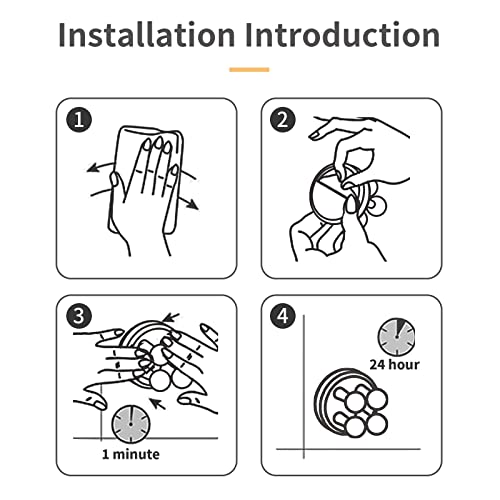 Installation Introduction

1

2

3

1 minute

4

24 hour