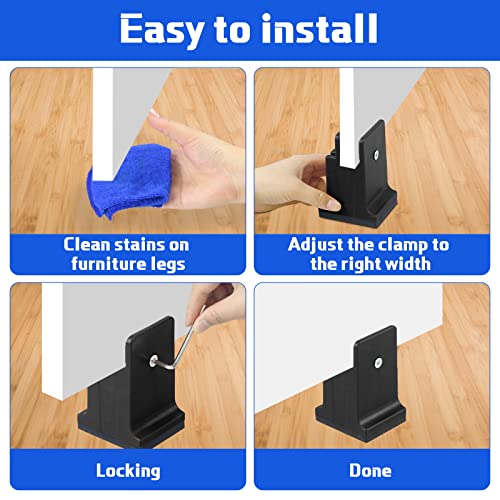 Easy to install

Clean stains on furniture legs

Adjust the clamp to the right width

Locking

Done