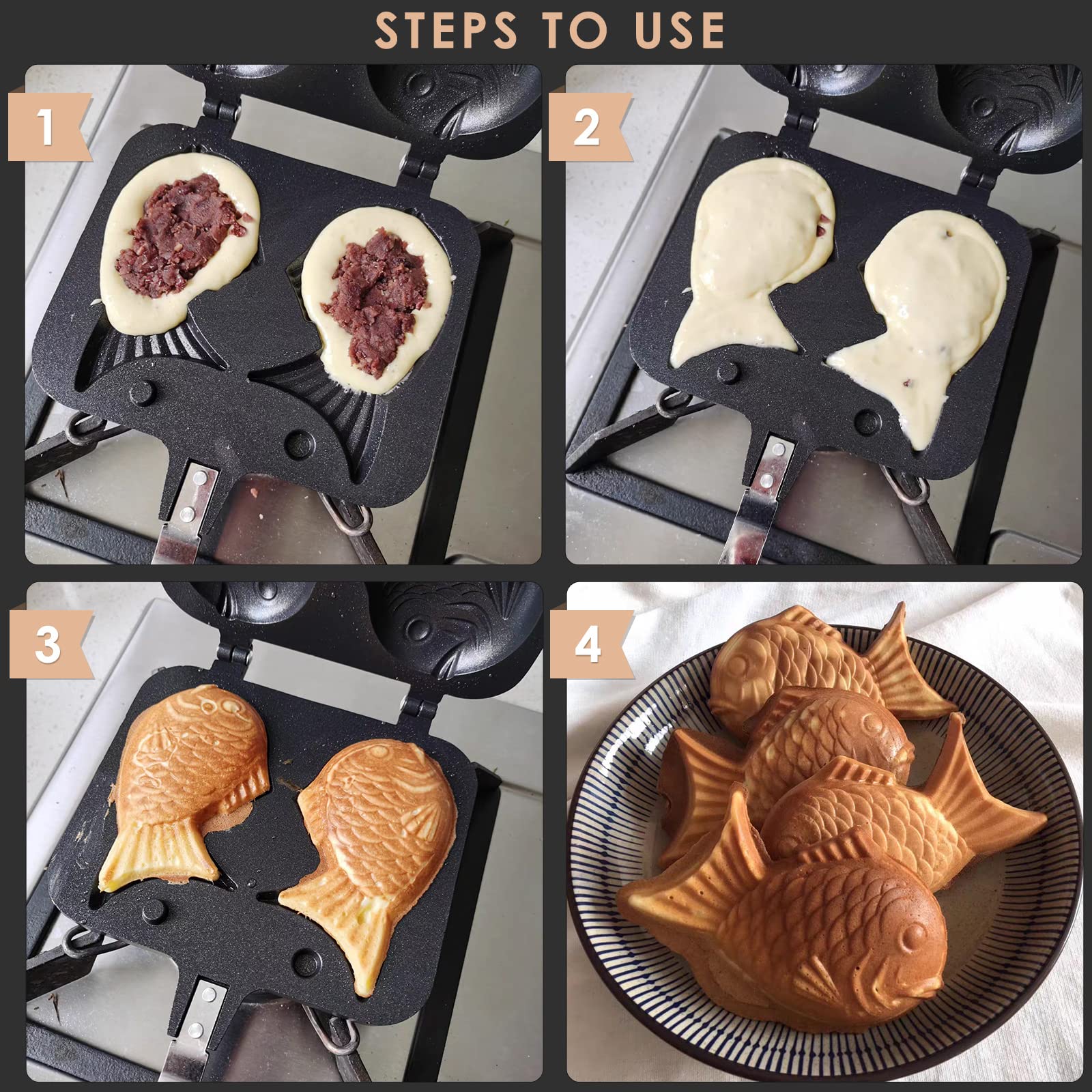 STEPS TO USE

1

2

3

4