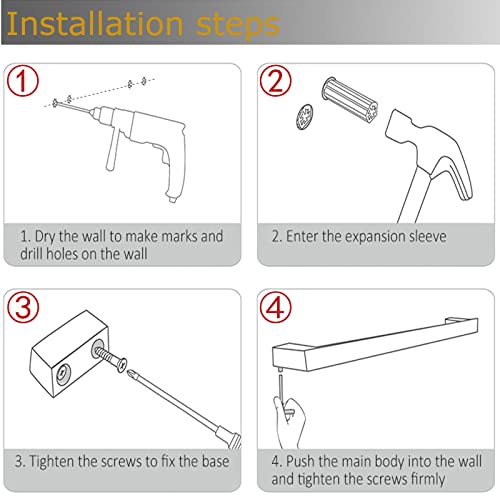 Installation steps

1

1. Dry the wall to make marks and drill holes on the wall

2

2. Enter the expansion sleeve

3

3. Tighten the screws to fix the base

4

4. Push the main body into the wall and tighten the screws firmly