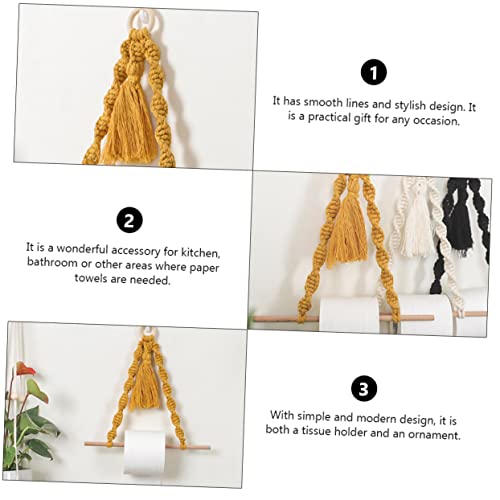 1

It has smooth lines and stylish design. It is a practical gift for any occasion.

2

It is a wonderful accessory for kitchen, bathroom or other areas where paper towels are needed.

3

With simple and modern design, it is both a tissue holder and an ornament.