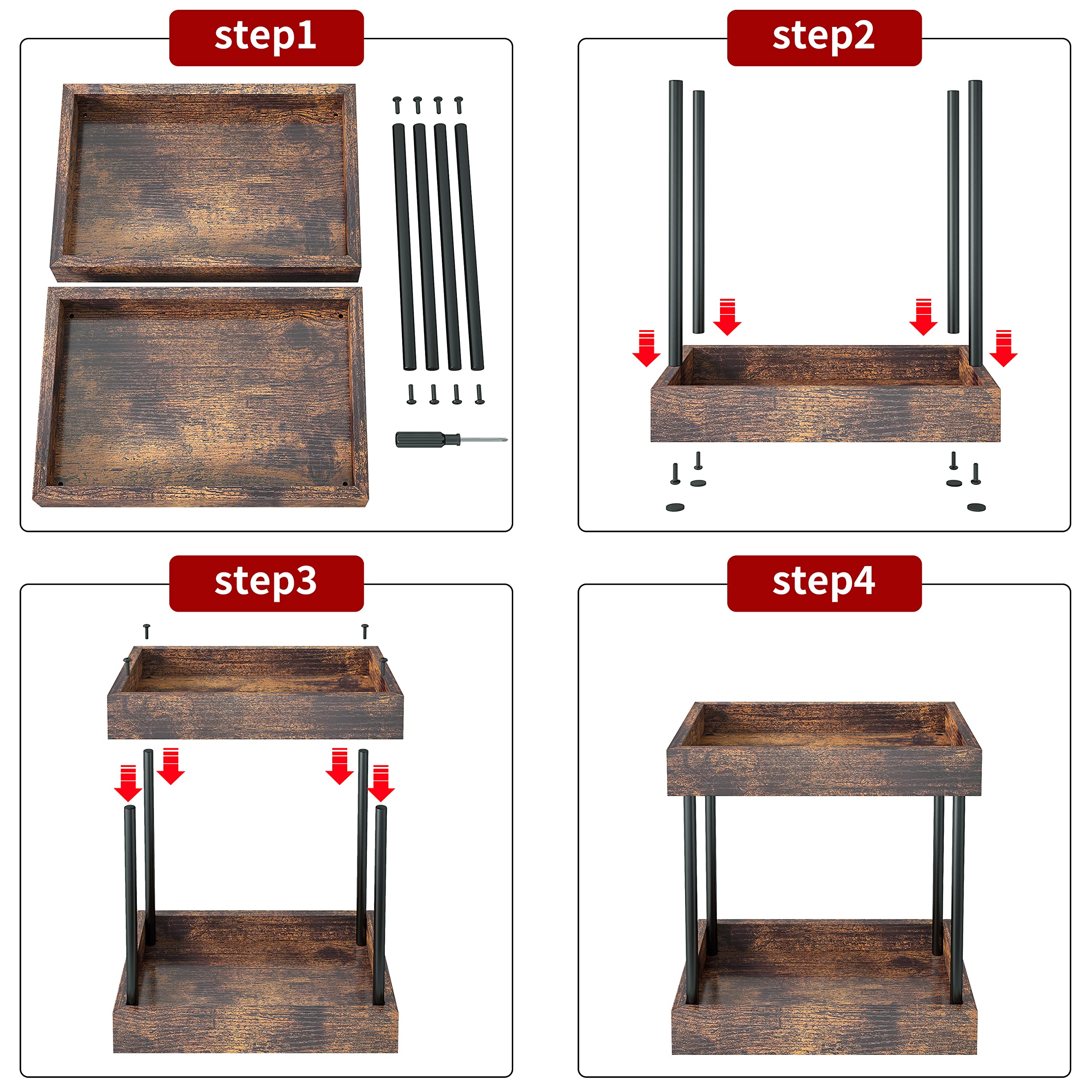 step1

step2

step3

step4