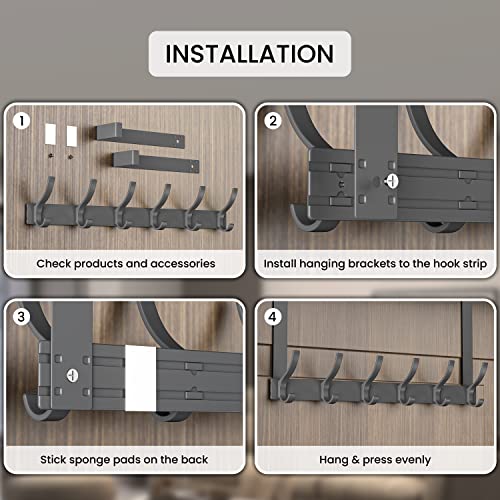 INSTALLATION

1

Check products and accessories

2

Install hanging brackets to the hook strip

3

Stick sponge pads on the back

4

Hang & press evenly