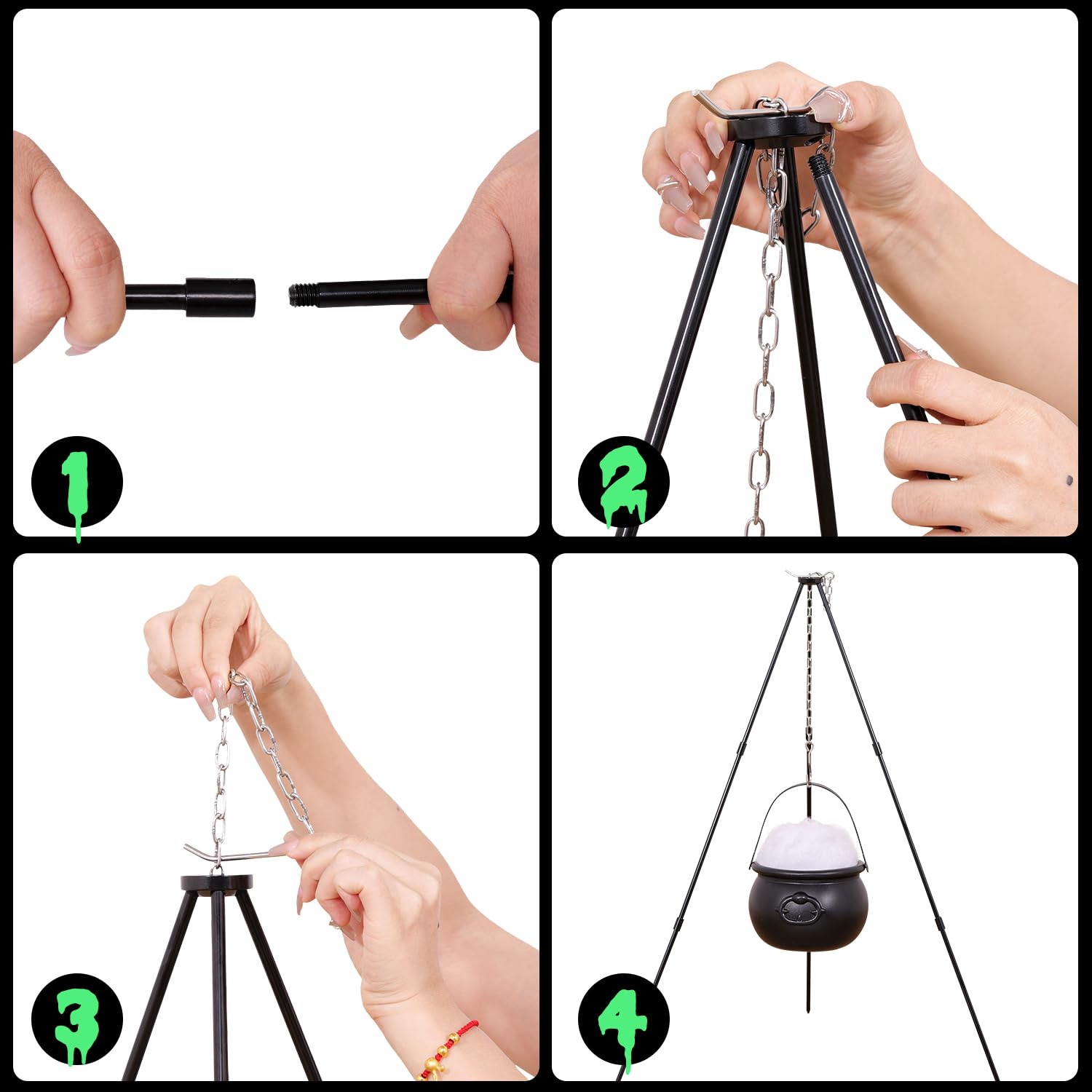 1

2

3

4