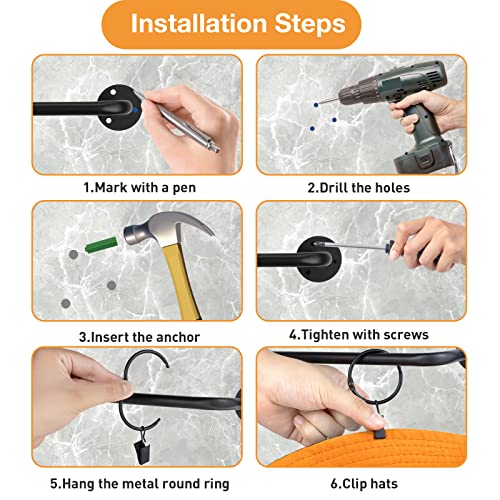 Installation Steps

1.Mark with a pen

2.Drill the holes

3.Insert the anchor

4.Tighten with screws

5.Hang the metal round ring

6.Clip hats