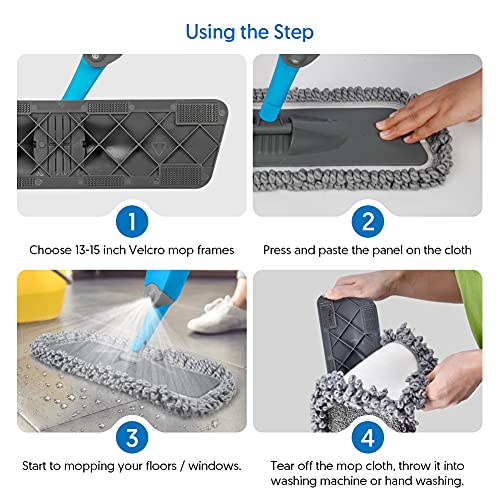 Using the Step

1

Choose 13-15 inch Velcro mop frames

2

Press and paste the panel on the cloth

3

Start to mopping your floors / windows.

4

Tear off the mop cloth, throw it into washing machine or hand washing.