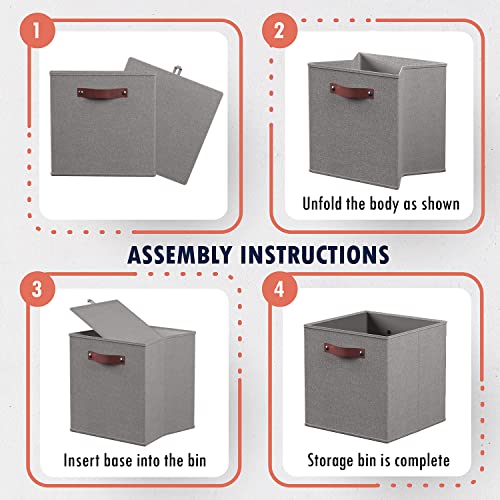 1

2

Unfold the body as shown

ASSEMBLY INSTRUCTIONS

3

Insert base into the bin

4

Storage bin is complete