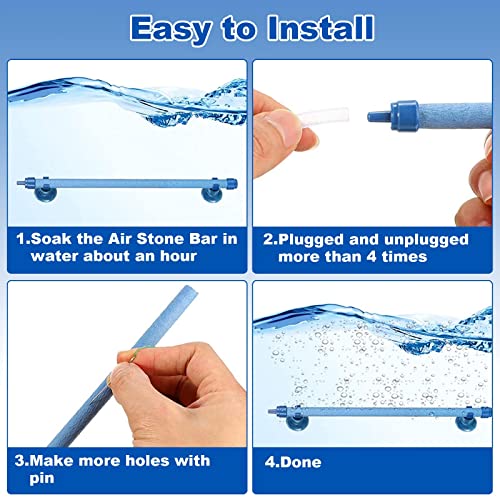 Easy to Install

1.Soak the Air Stone Bar in water about an hour

2.Plugged and unplugged more than 4 times

3.Make more holes with pin

4.Done