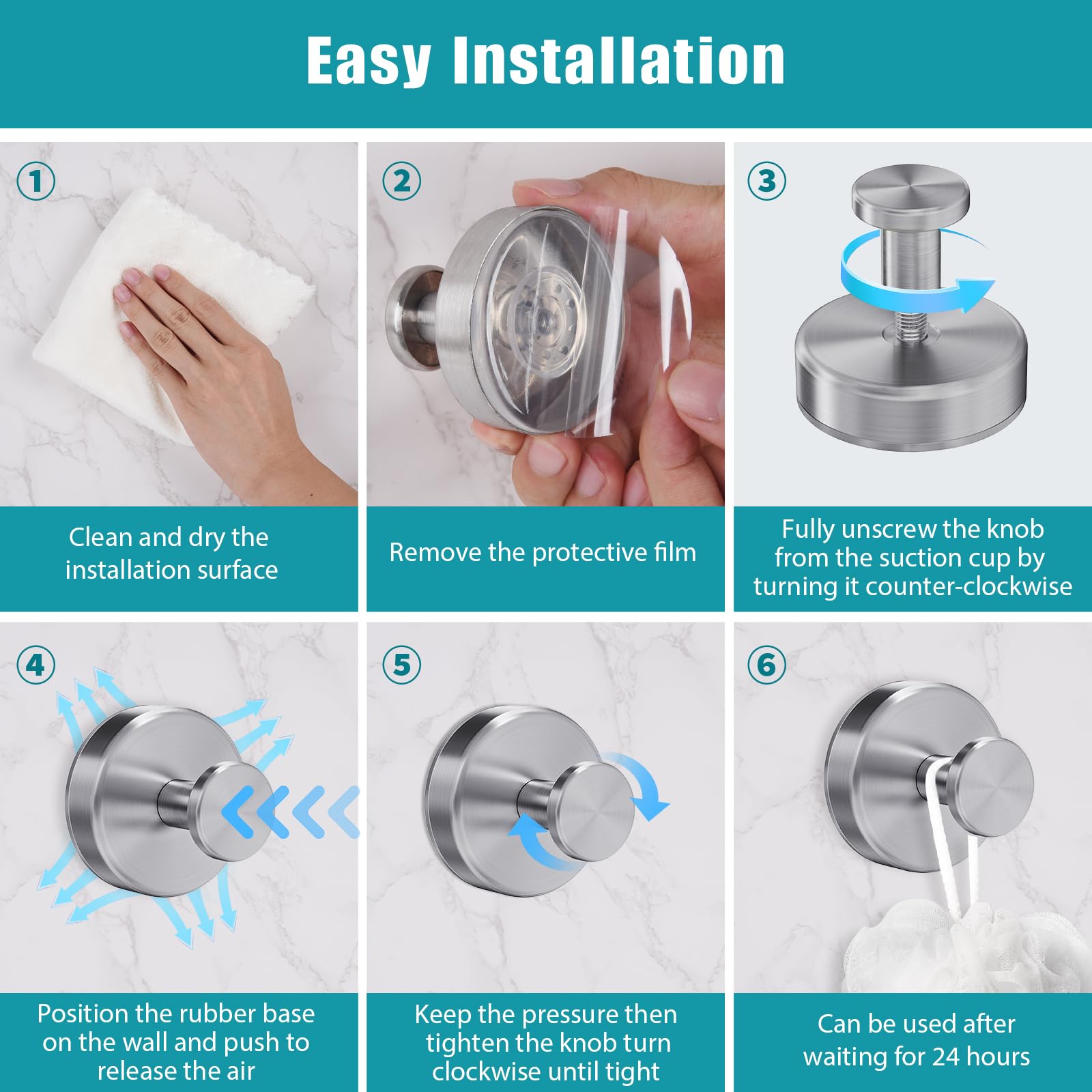 Easy Installation

1

Clean and dry the installation surface

2

Remove the protective film

3

Fully unscrew the knob from the suction cup by turning it counter-clockwise

4

Position the rubber base on the wall and push to release the air

5

Keep the pressure then tighten the knob turn clockwise until tight

6

Can be used after waiting for 24 hours