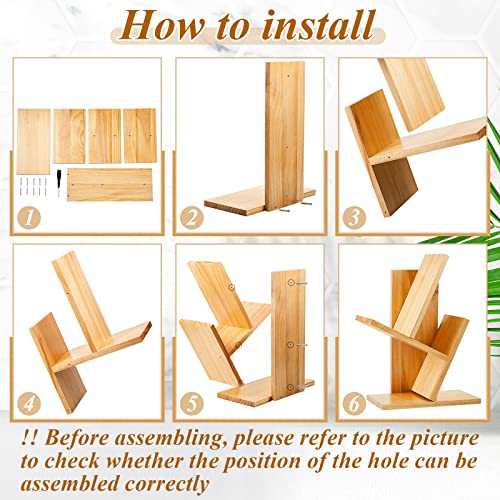 How to install

1

2

3

4

5

6

!! Before assembling, please refer to the picture to check whether the position of the hole can be assembled correctly