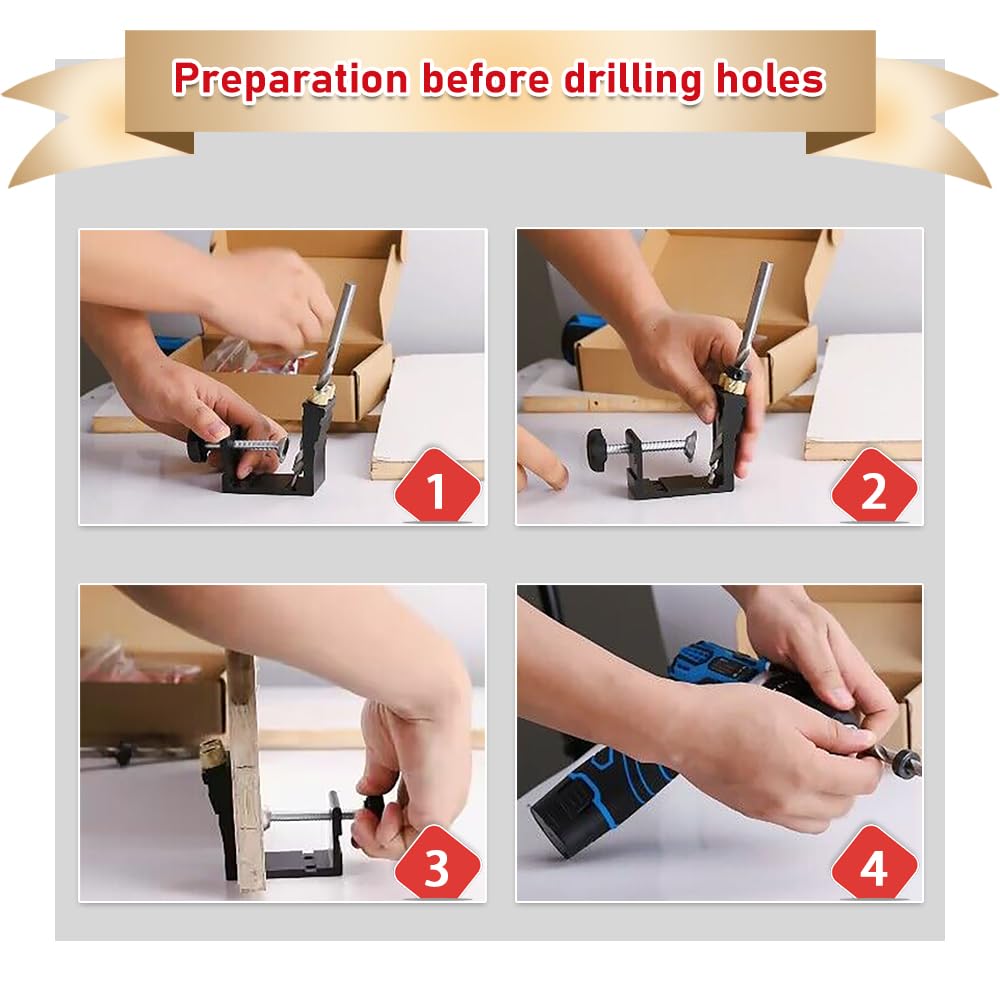 Preparation before drilling holes

1

2

3

4