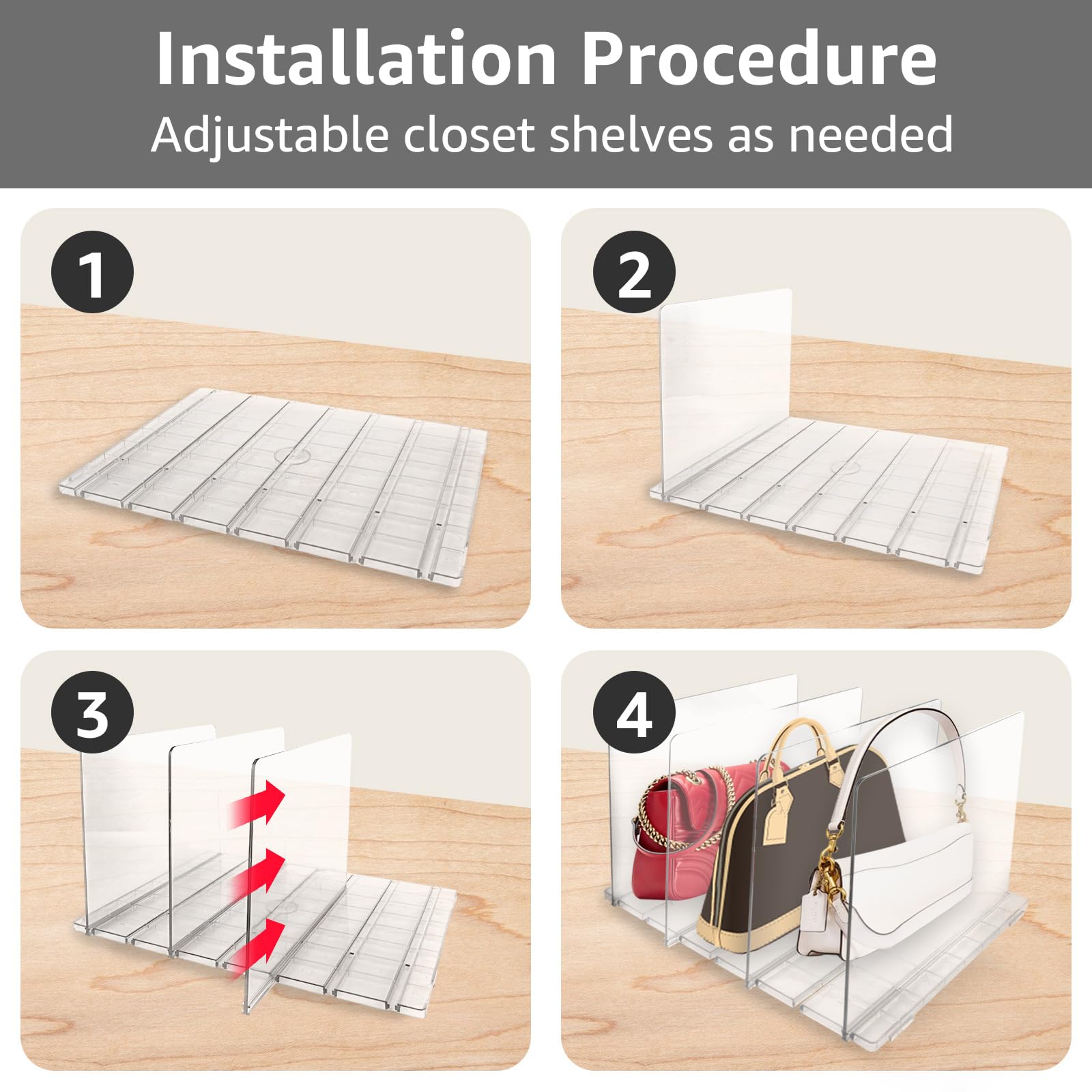 Installation Procedure
Adjustable closet shelves as needed

1

2

3

4