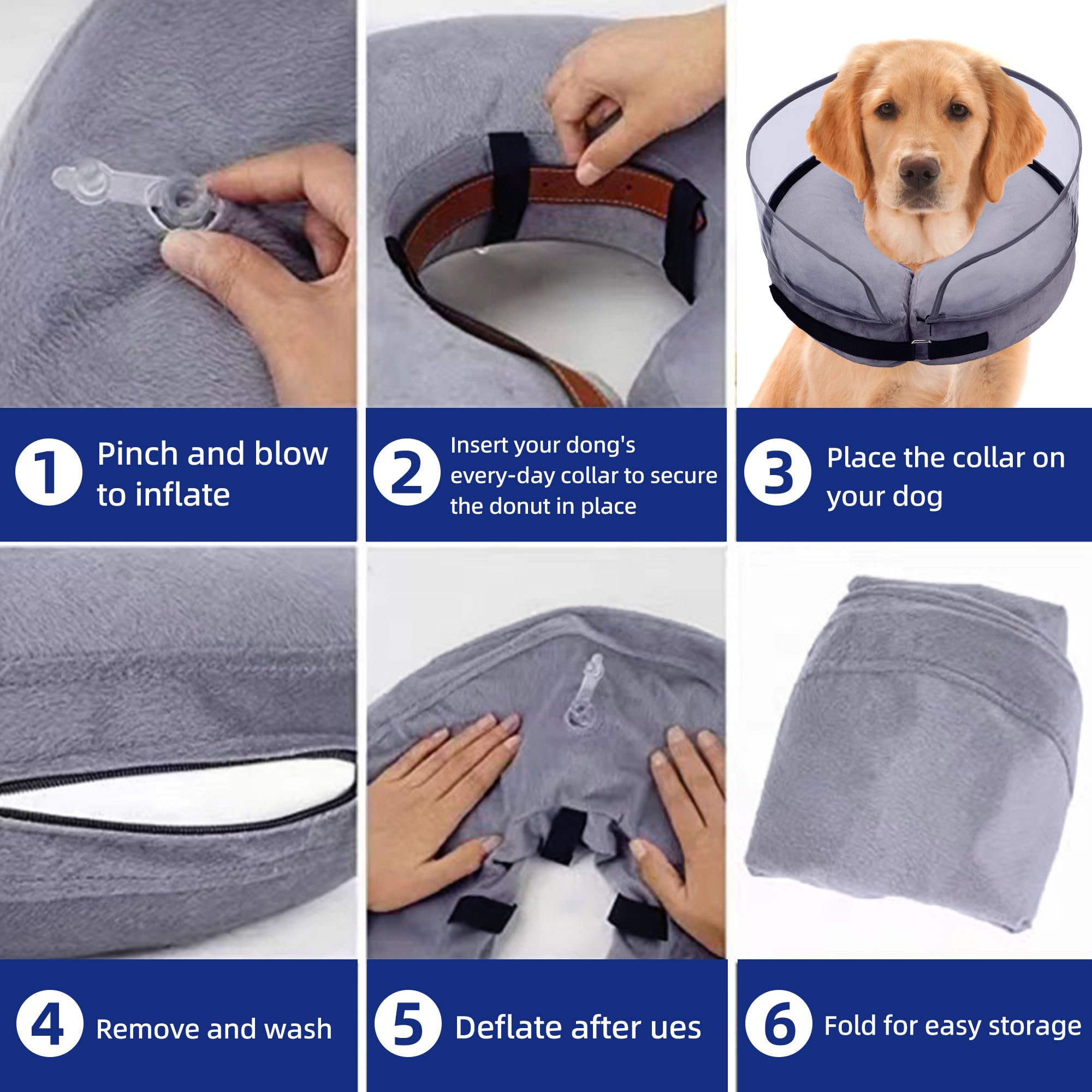 1 Pinch and blow to inflate

2 Insert your dong's every-day collar to secure the donut in place

3 Place the collar on your dog

4 Remove and wash

5 Deflate after ues

6 Fold for easy storage