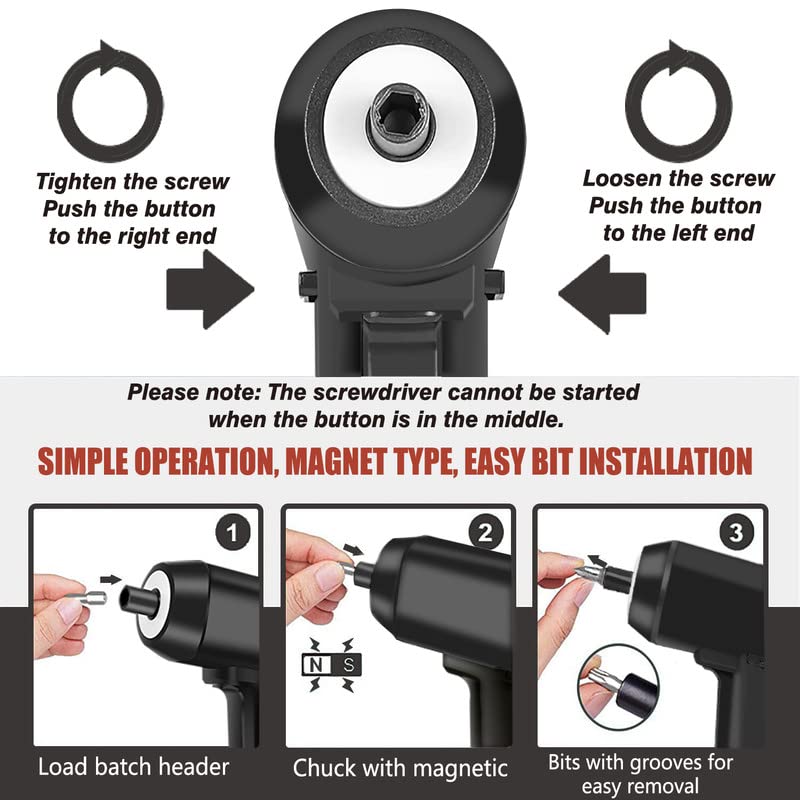 Tighten the screw
Push the button
to the right end

Loosen the screw
Push the button
to the left end

Please note: The screwdriver cannot be started when the button is in the middle.

SIMPLE OPERATION, MAGNET TYPE, EASY BIT INSTALLATION

1

Load batch header

2

N S

Chuck with magnetic

3

Bits with grooves for easy removal