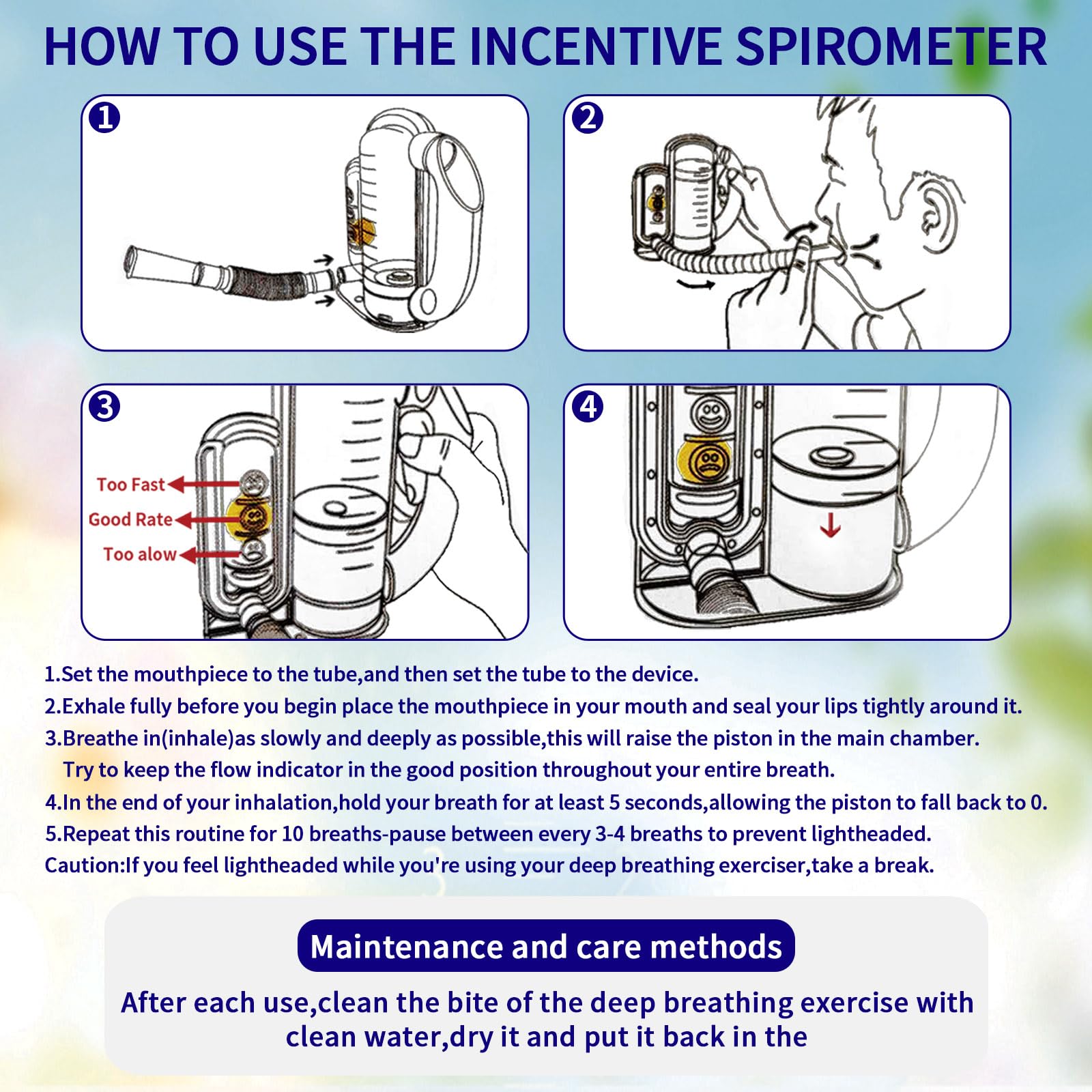 HOW TO USE THE INCENTIVE SPIROMETER

1

2

3

Too Fast

Good Rate

Too alow

4

1.Set the mouthpiece to the tube,and then set the tube to the device.
2.Exhale fully before you begin place the mouthpiece in your mouth and seal your lips tightly around it.
3.Breathe in(inhale)as slowly and deeply as possible,this will raise the piston in the main chamber. Try to keep the flow indicator in the good position throughout your entire breath.
4.In the end of your inhalation,hold your breath for at least 5 seconds,allowing the piston to fall back to 0.
5.Repeat this routine for 10 breaths-pause between every 3-4 breaths to prevent lightheaded.
Caution:If you feel lightheaded while you're using your deep breathing exerciser,take a break.

Maintenance and care methods

After each use,clean the bite of the deep breathing exercise with clean water,dry it and put it back in the