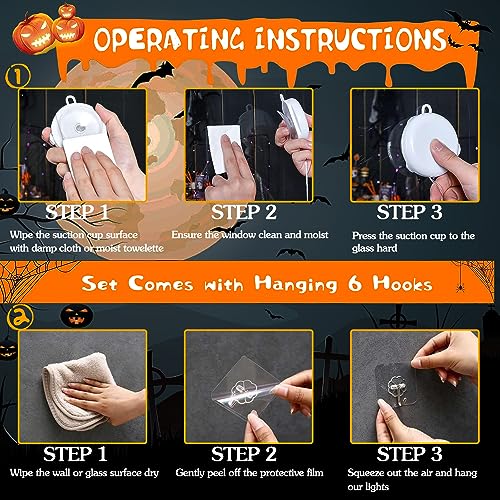 OPERATING INSTRUCTIONS

1

STEP 1
Wipe the suction cup surface with damp cloth or moist towelette

STEP 2
Ensure the window clean and moist

STEP 3
Press the suction cup to the glass hard

Set Comes with Hanging 6 Hooks

2

STEP 1
Wipe the wall or glass surface dry

STEP 2
Gently peel off the protective film

STEP 3
Squeeze out the air and hang our lights