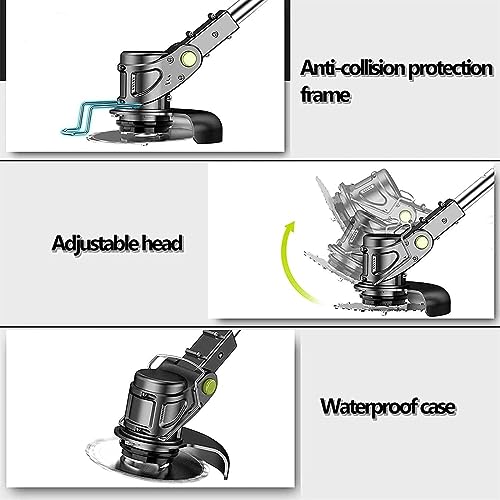 Anti-collision protection frame

Adjustable head

Waterproof case