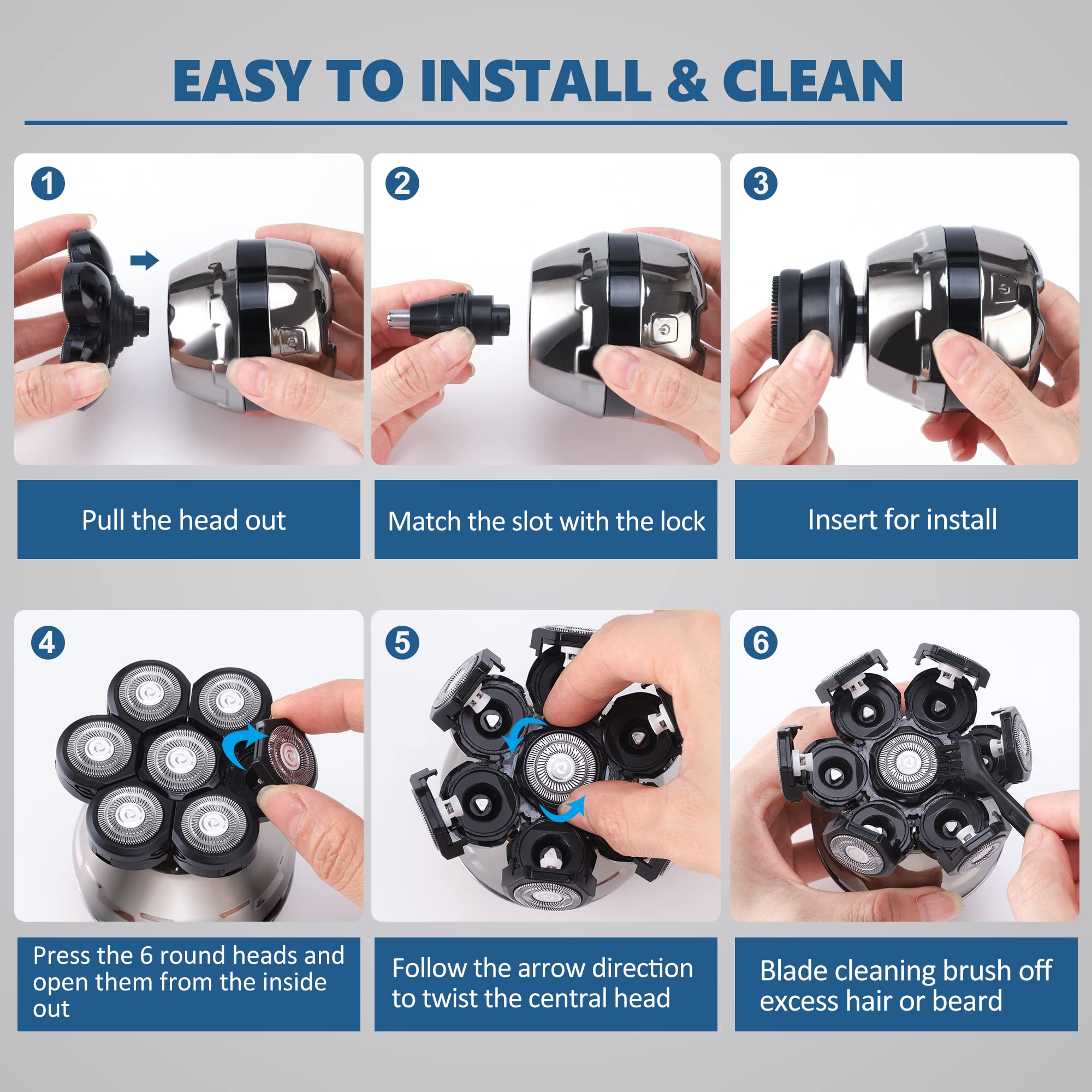 EASY TO INSTALL & CLEAN

1

Pull the head out

2

Match the slot with the lock

3

Insert for install

4

Press the 6 round heads and open them from the inside out

5

Follow the arrow direction to twist the central head

6

Blade cleaning brush off excess hair or beard