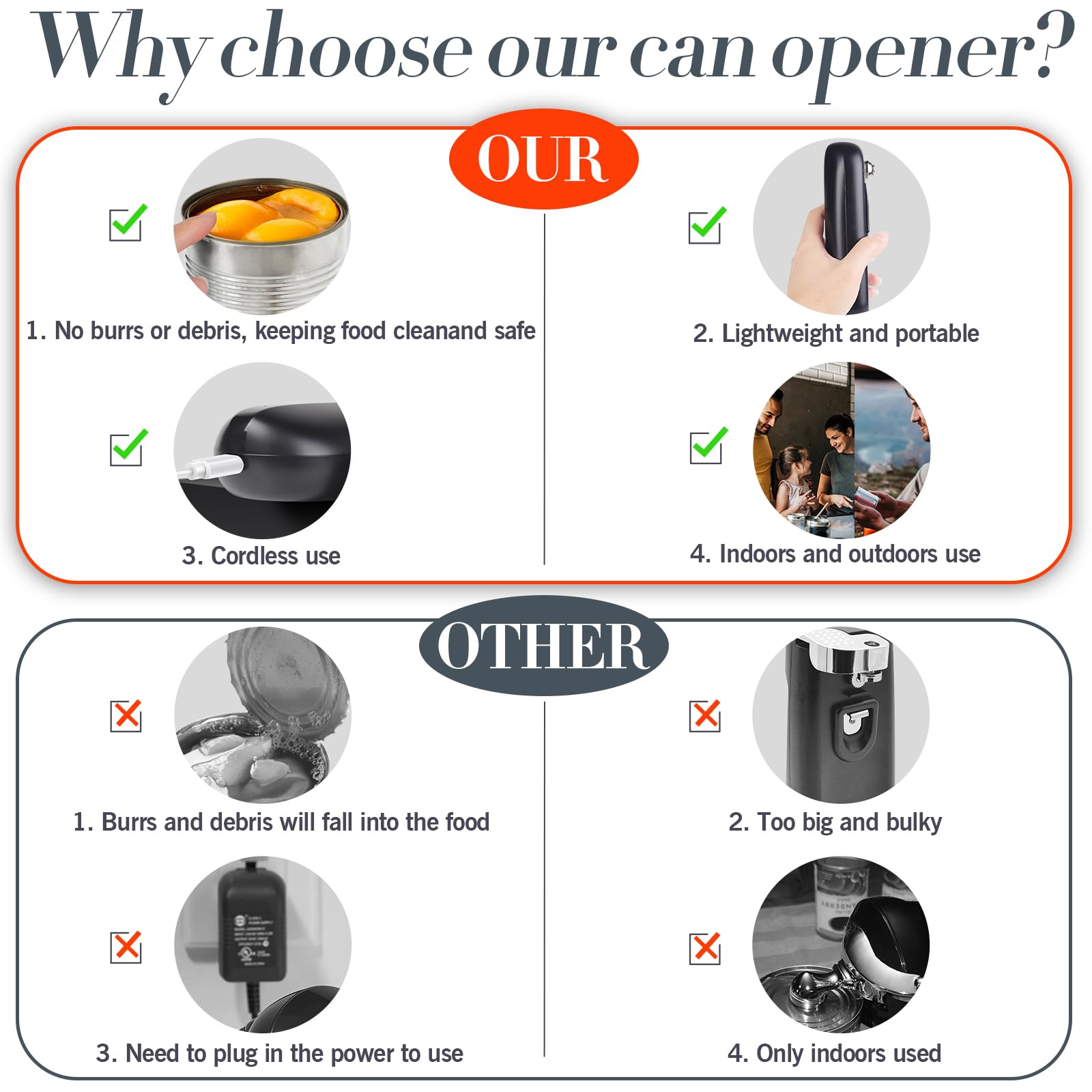 Why choose our can opener?

OUR

1. No burrs or debris, keeping food cleanand safe

2. Lightweight and portable

3. Cordless use

4. Indoors and outdoors use

OTHER

1. Burrs and debris will fall into the food

2. Too big and bulky

3. Need to plug in the power to use

4. Only indoors used