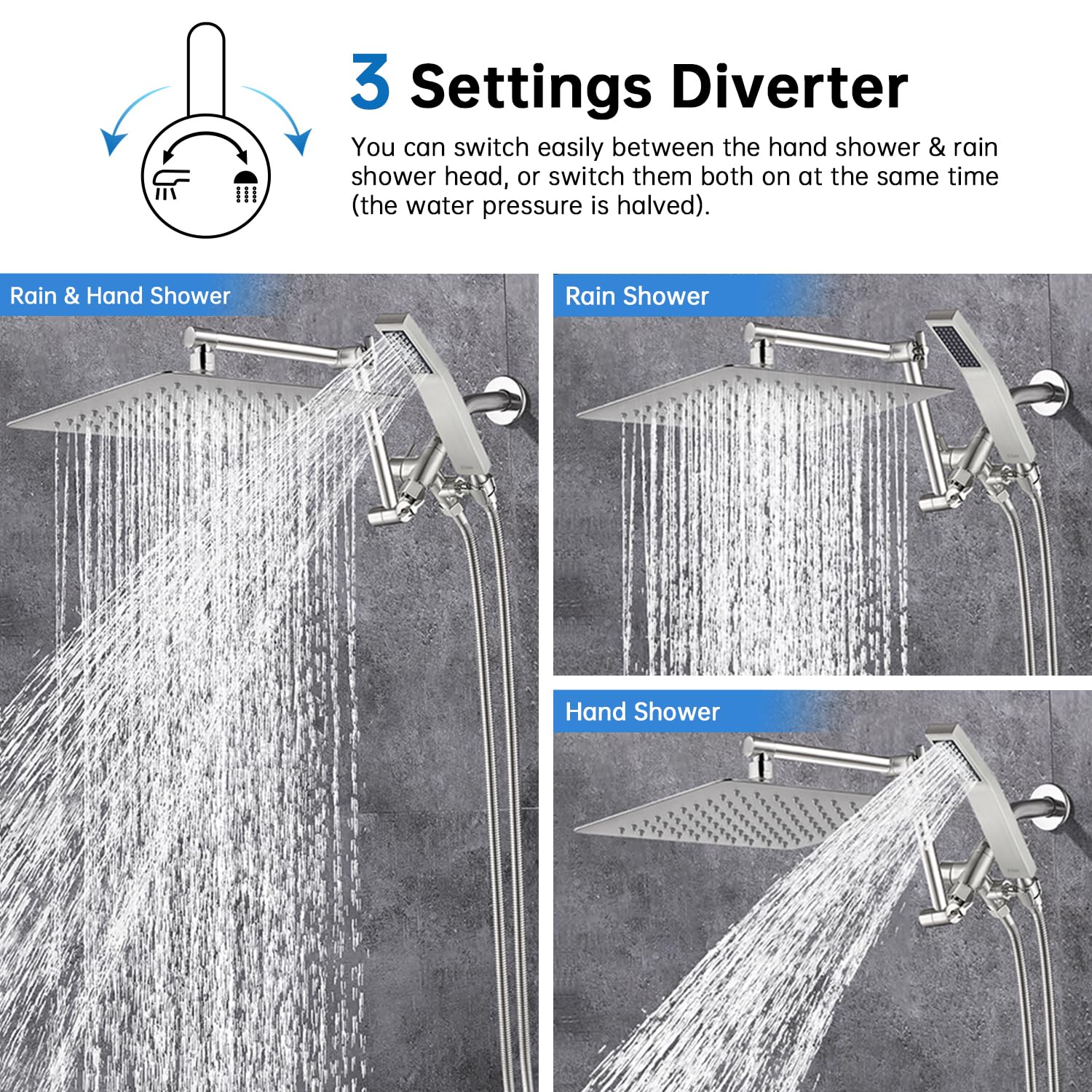 3 Settings Diverter

You can switch easily between the hand shower & rain shower head, or switch them both on at the same time (the water pressure is halved).

Rain & Hand Shower

Rain Shower

Hand Shower