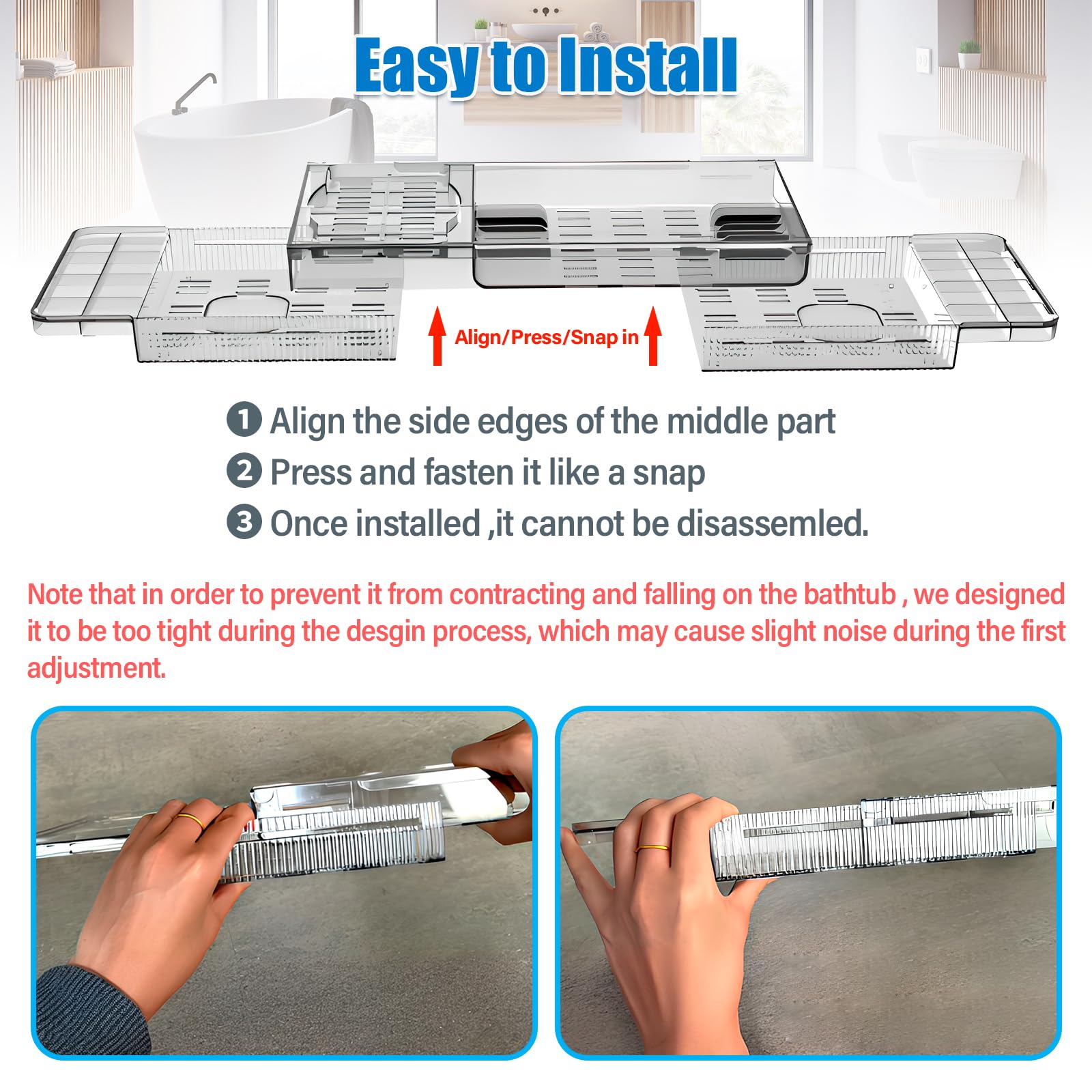 Easy to Install

Align/Press/Snap in

1 Align the side edges of the middle part
2 Press and fasten it like a snap
3 Once installed ,it cannot be disassemled.

Note that in order to prevent it from contracting and falling on the bathtub , we designed it to be too tight during the desgin process, which may cause slight noise during the first adjustment.