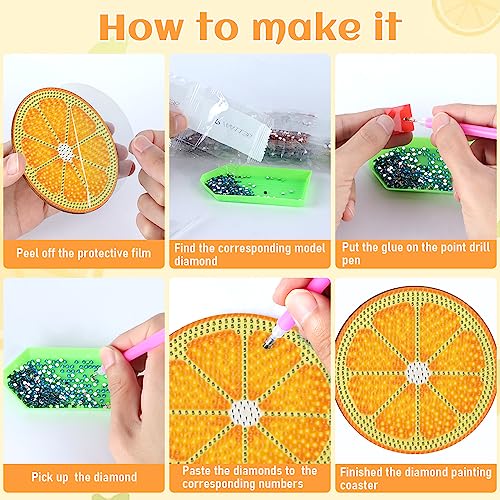 How to make it

Peel off the protective film

Find the corresponding model diamond

Put the glue on the point drill pen

Pick up the diamond

Paste the diamonds to the corresponding numbers

Finished the diamond painting coaster