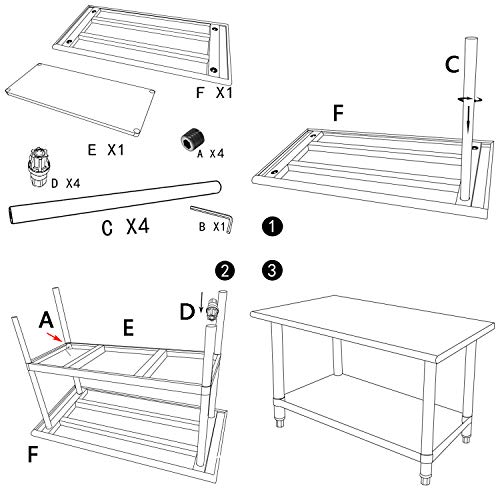 F X1

E X1

A X4

D X4

C X4

B X1

C

F

1

2

3

A

E

D

F